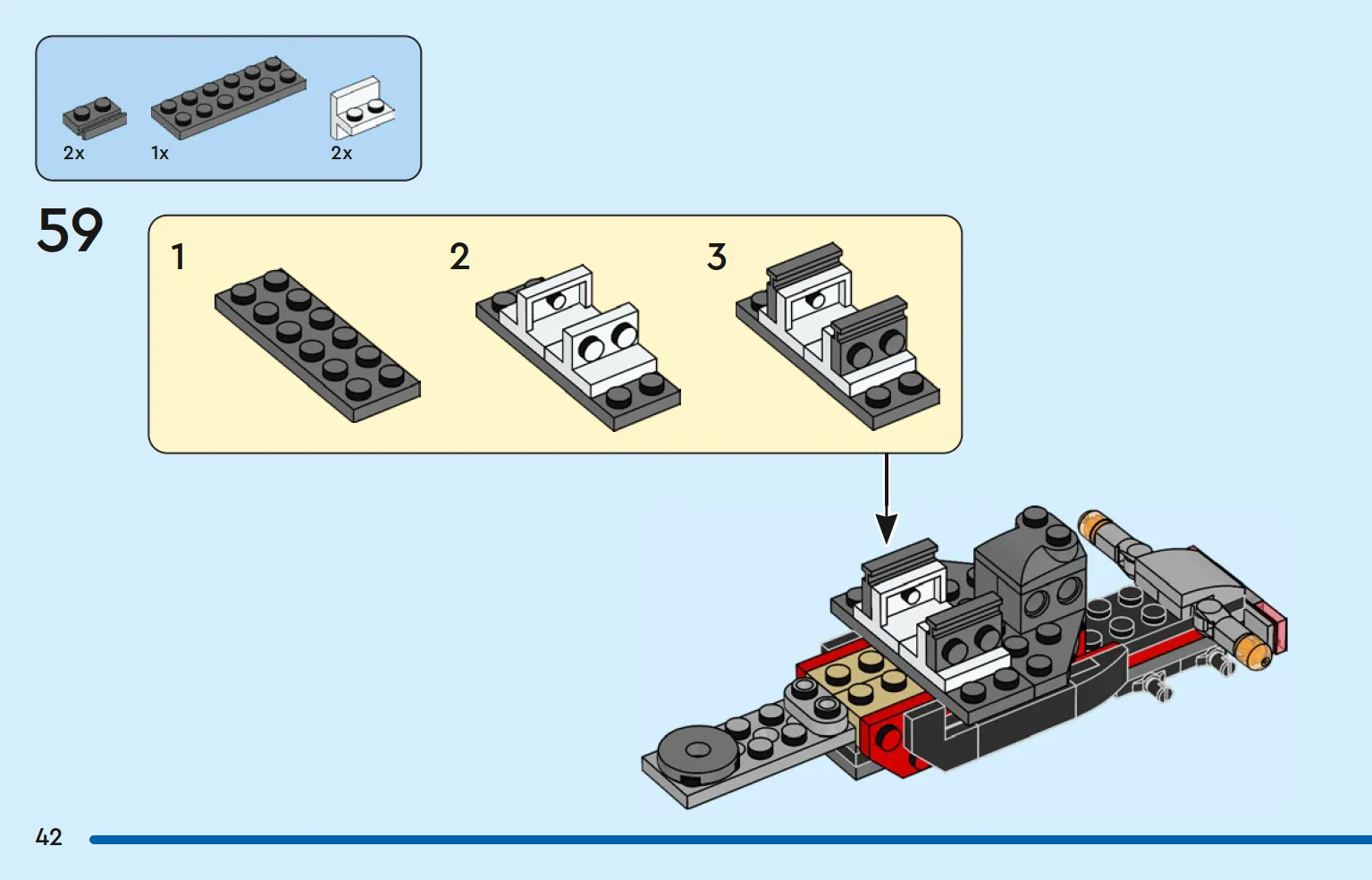 2x 1x 2x

59

1

2

3

42