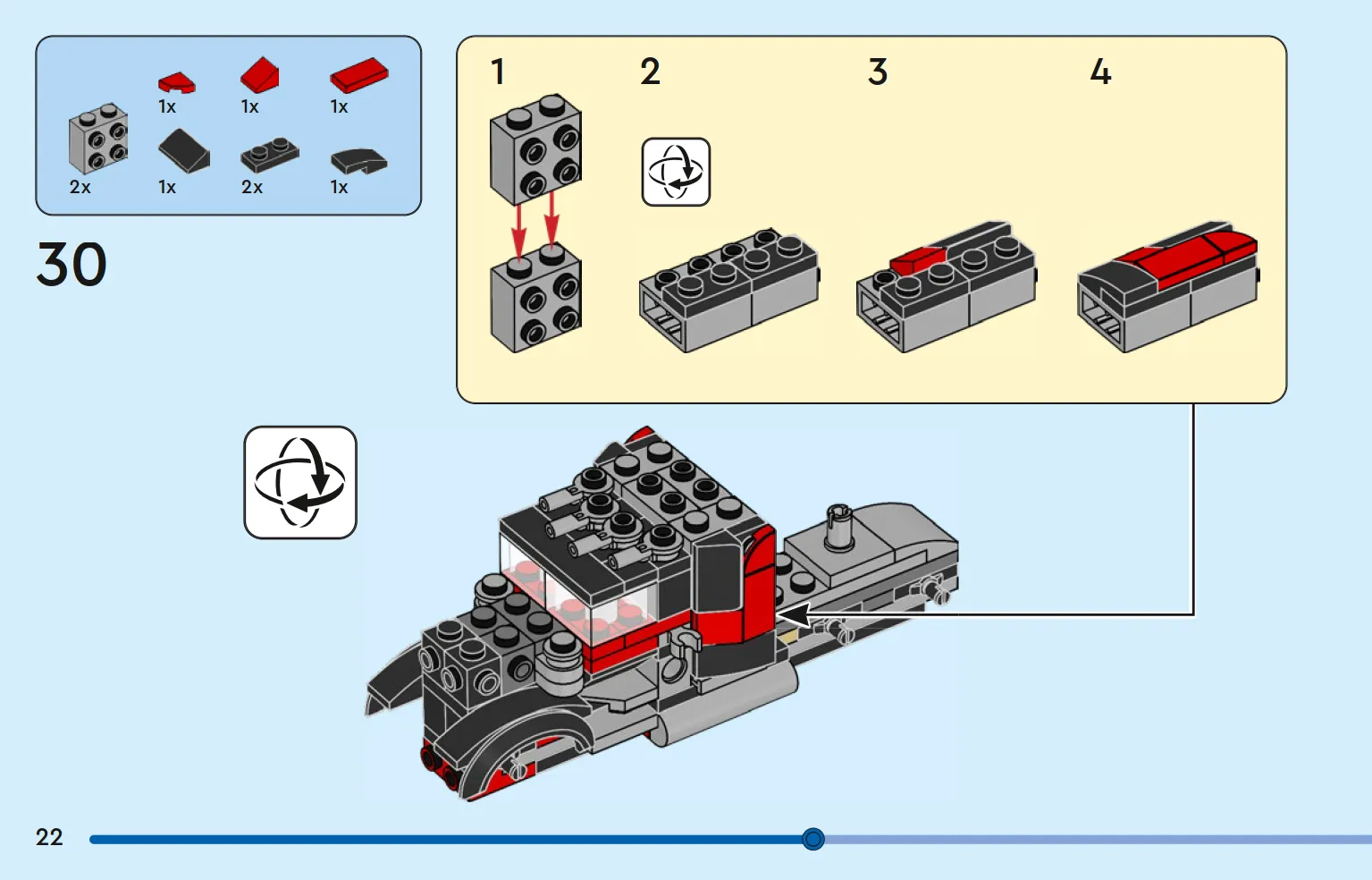 1x 1x 1x
2x 1x 2x 1x

30

1 2 3 4

22