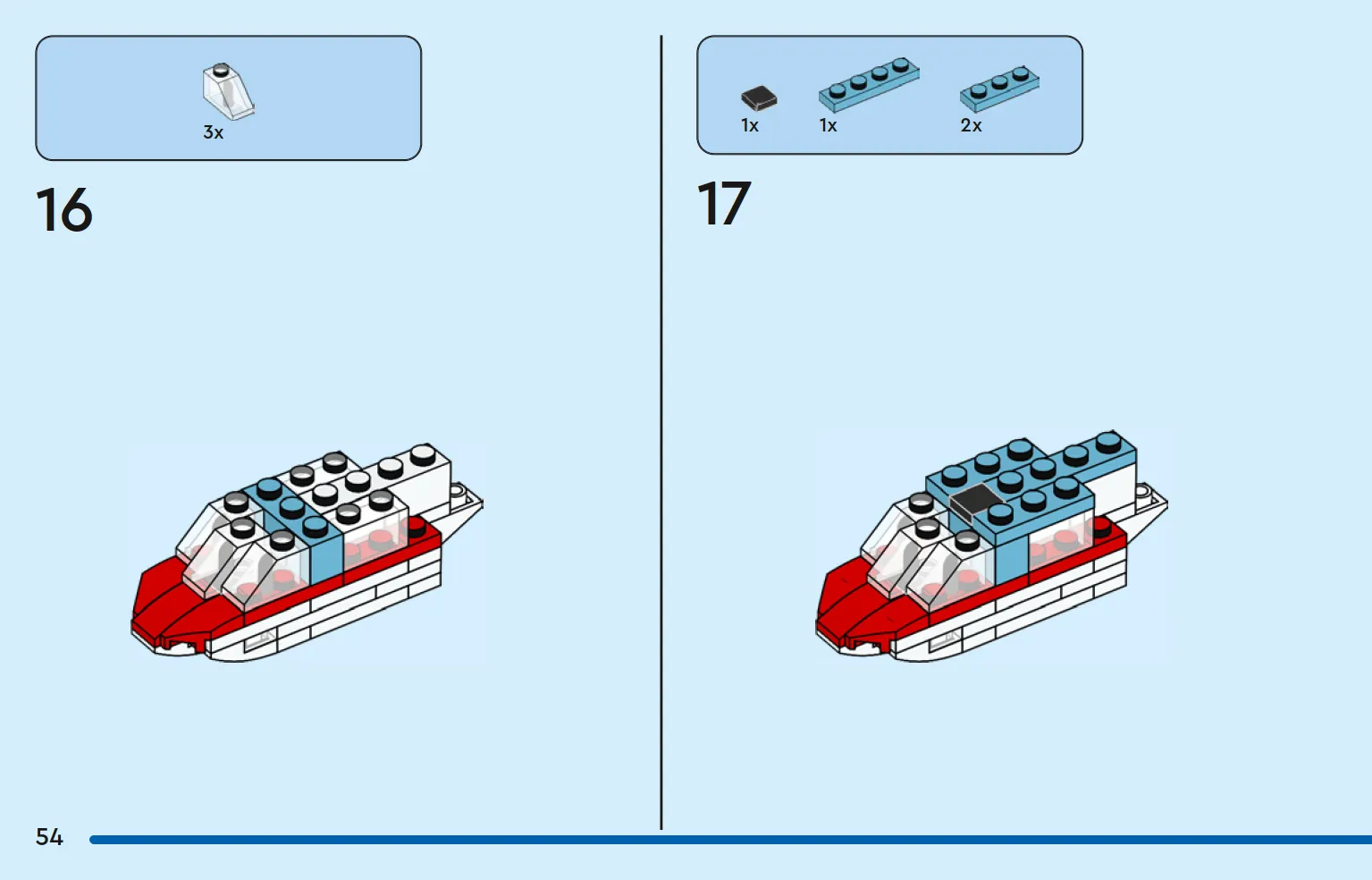 3x

16

1x 1x 2x

17

54