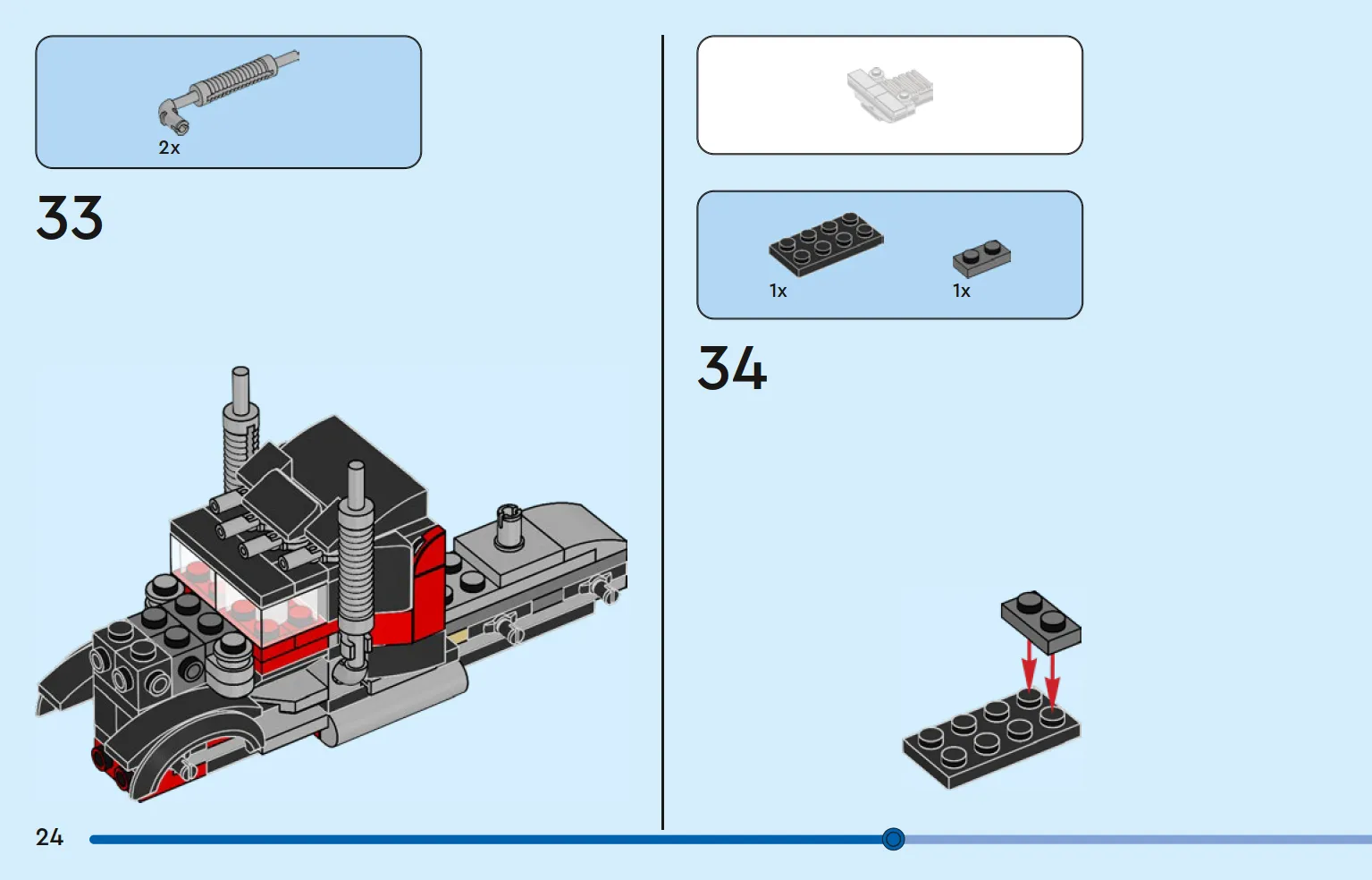 2x

33

1x

1x

34

24