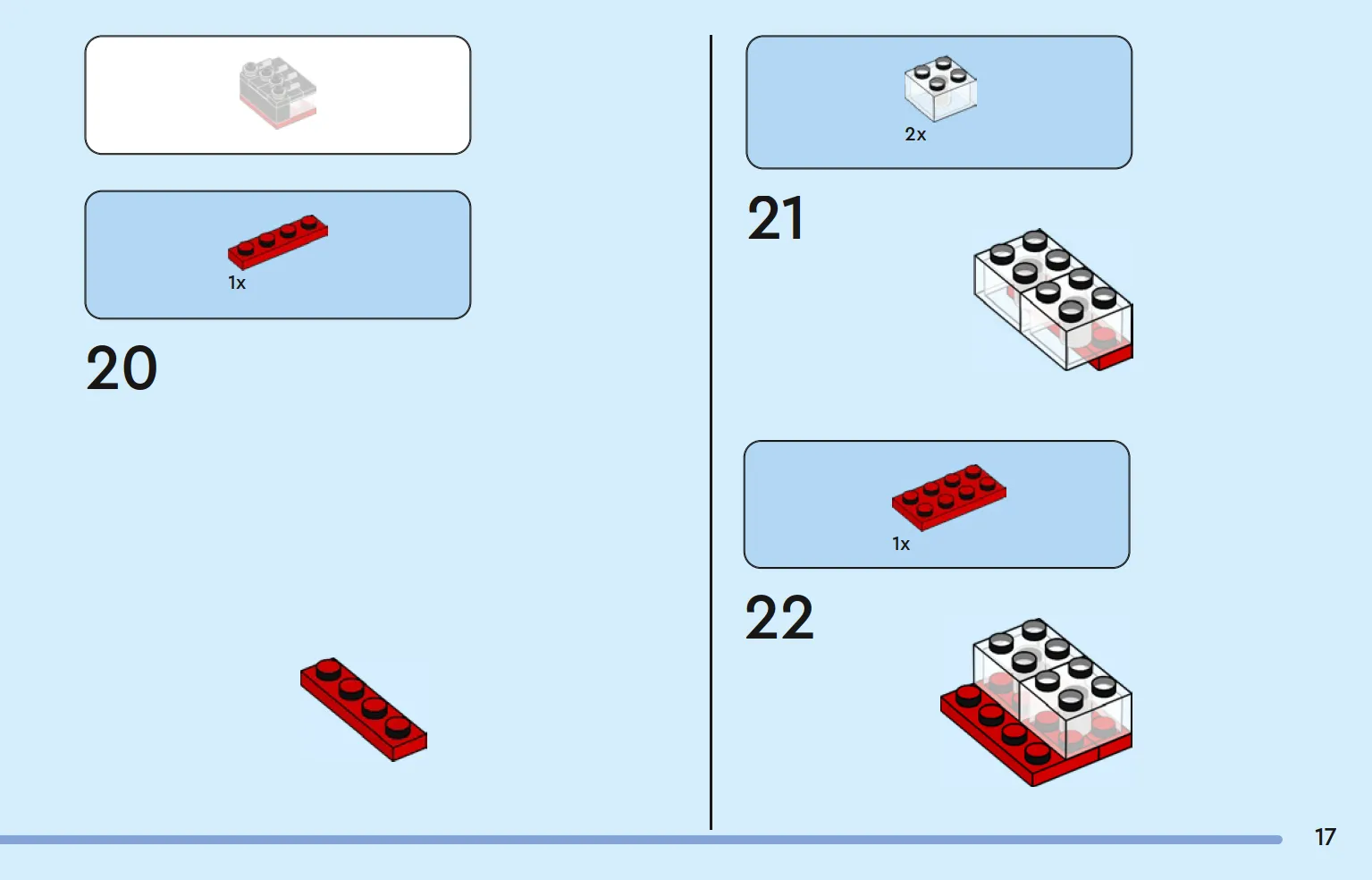 1x

20

2x

21

1x

22

17