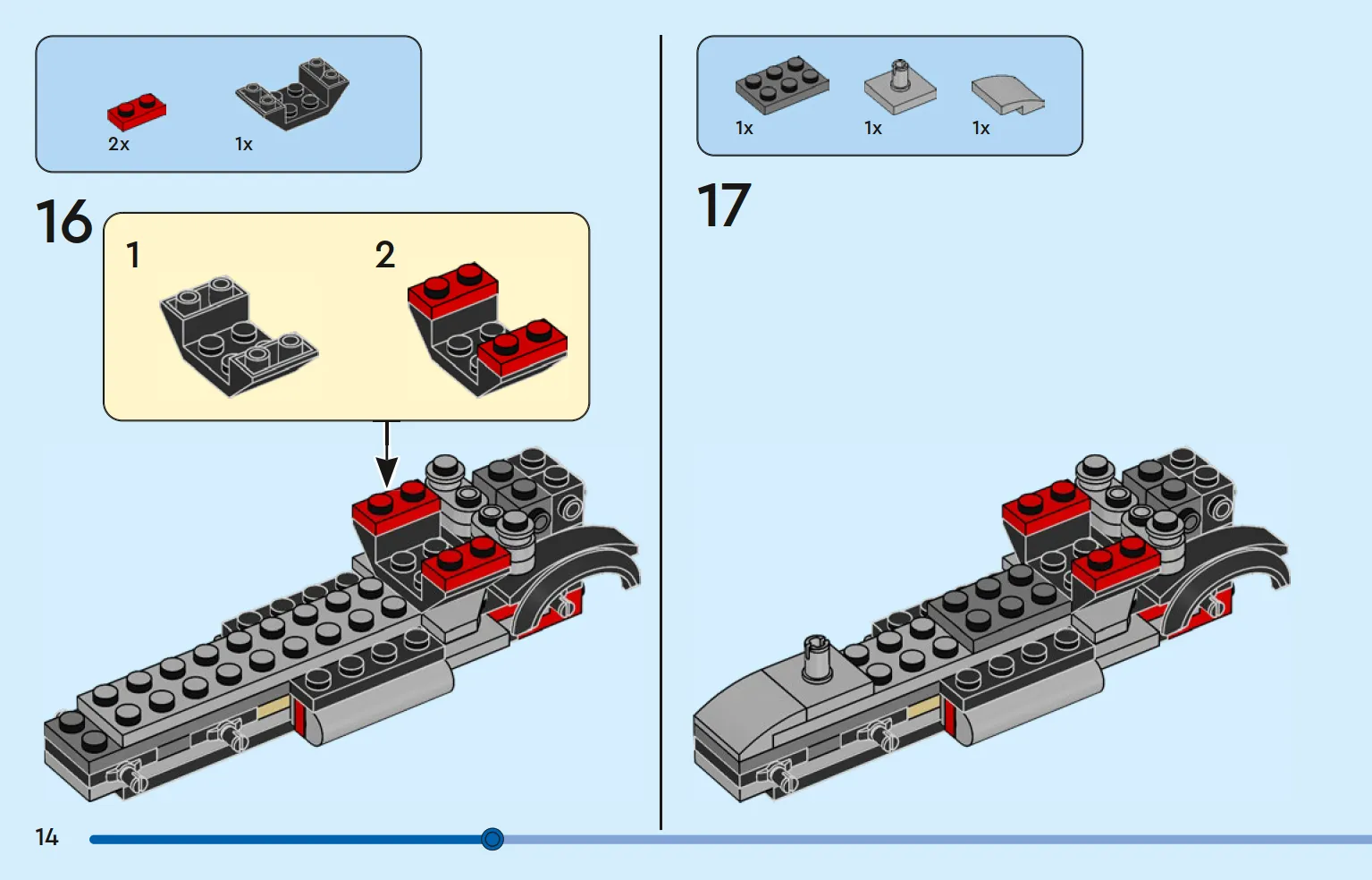 2x 1x

16

1

2

1x 1x 1x

17

14