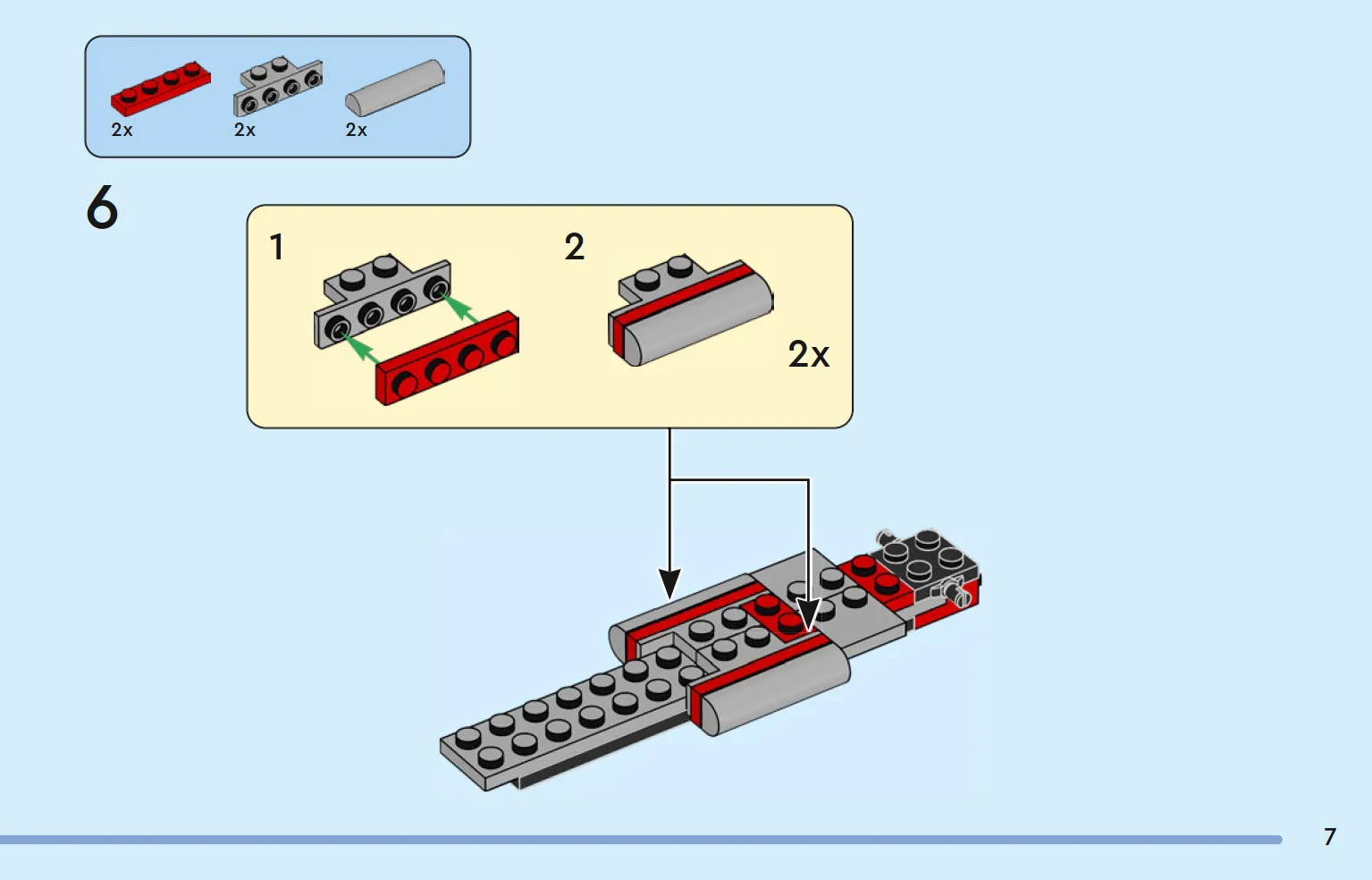 2x 2x 2x

6

1

2

2x

7