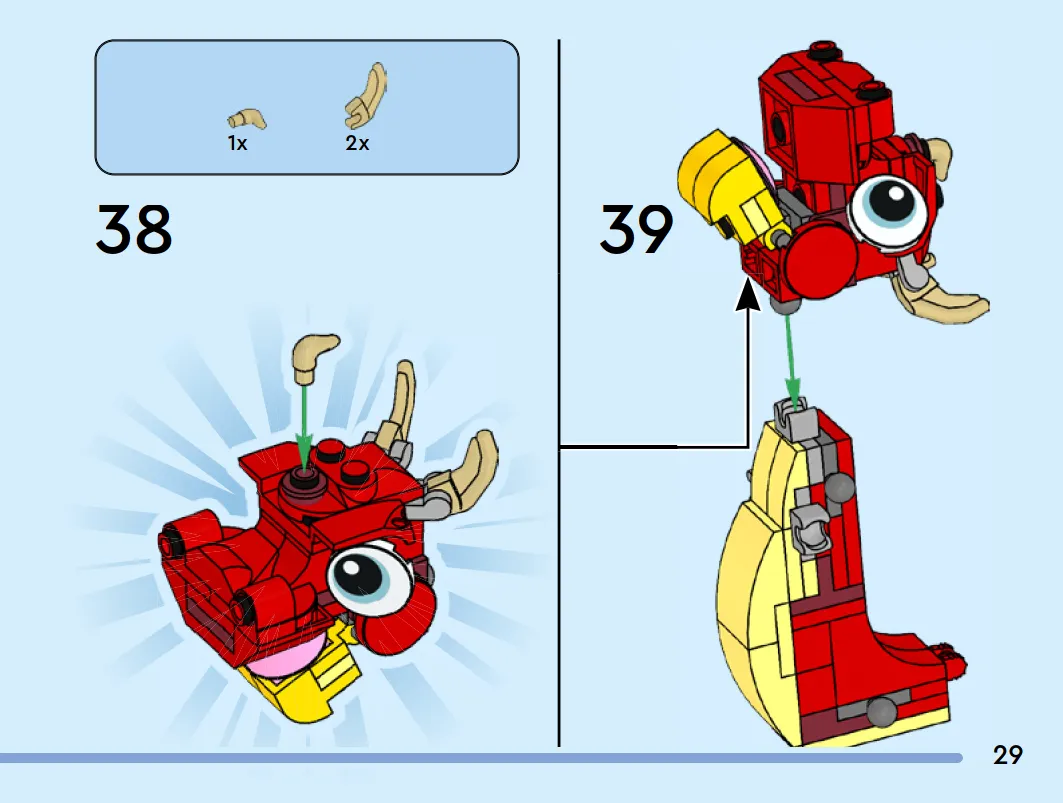 1x 2x

38

39

29