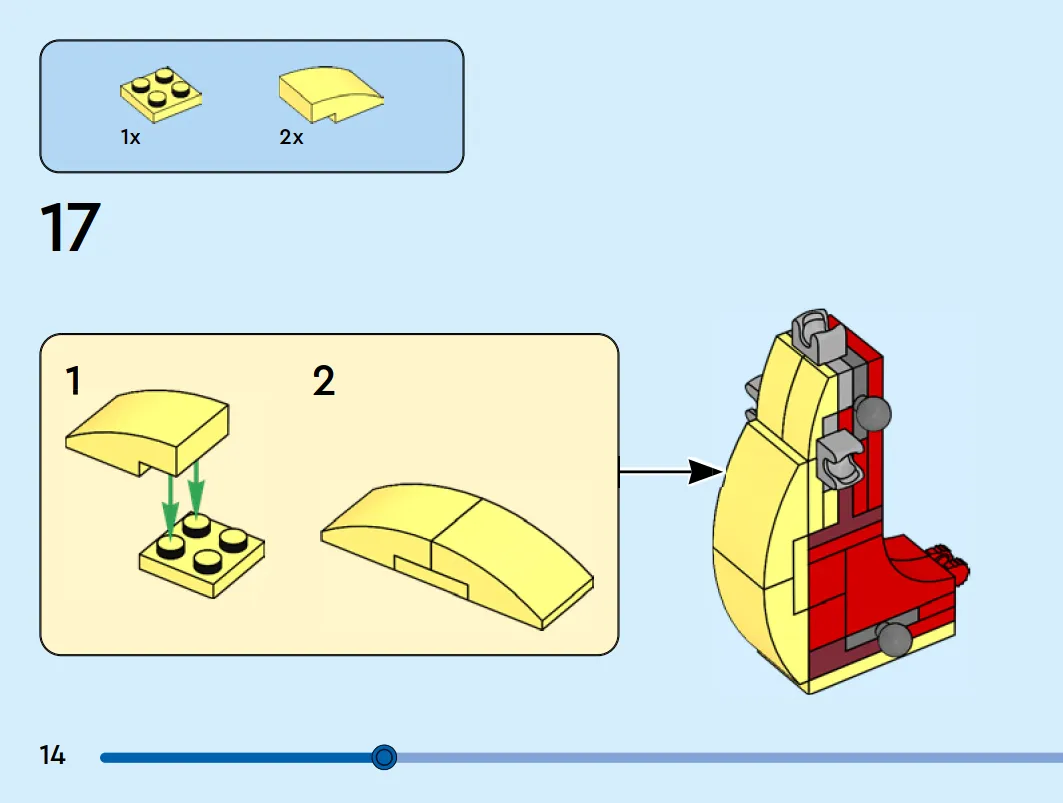 1x

2x

17

1

2

14