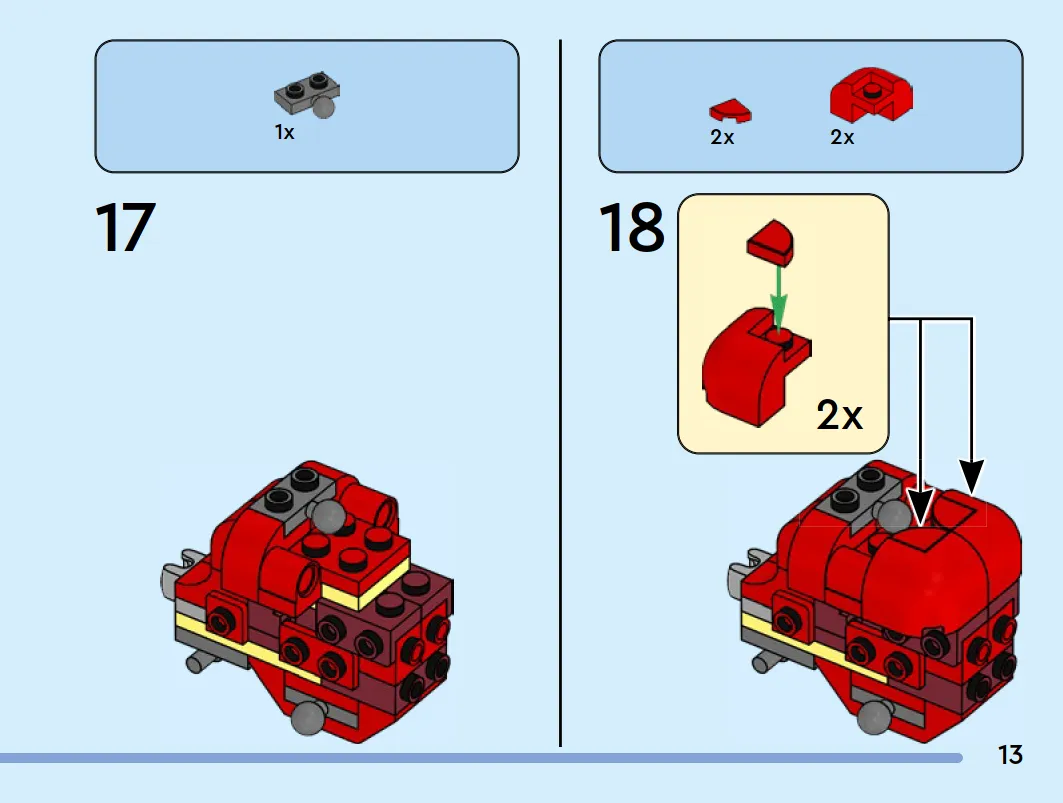 1x

17

2x

2x

18

2x

13