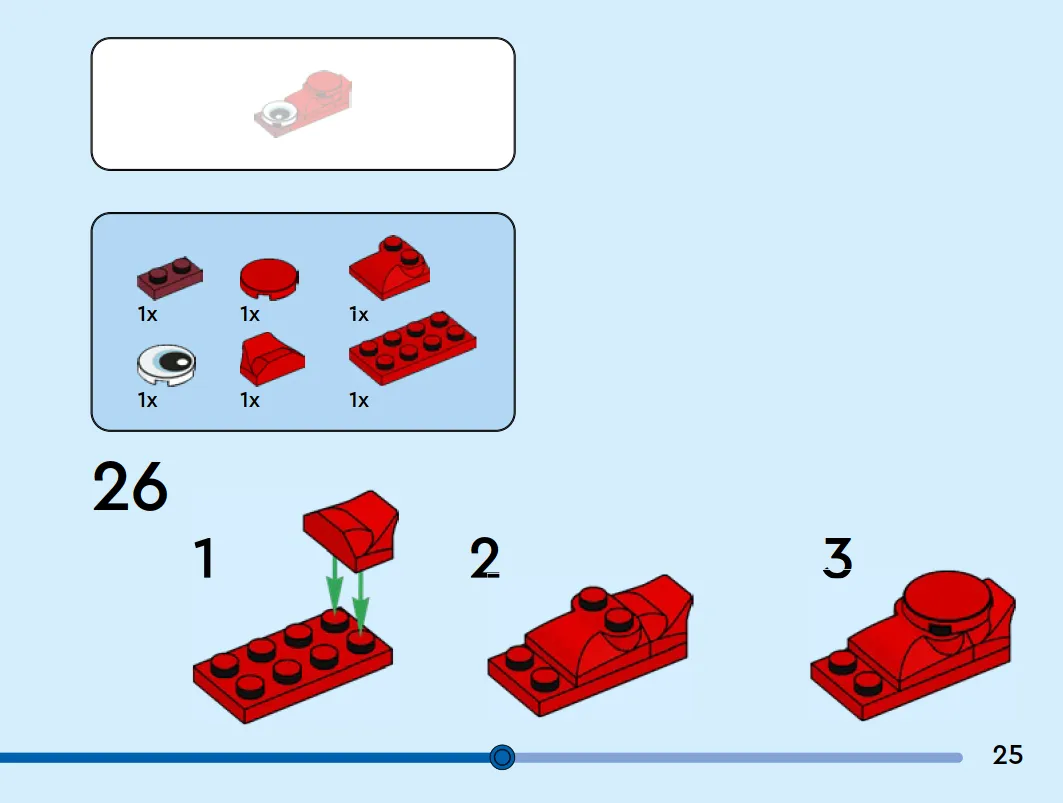 1x
1x
1x
1x
1x
1x

26

1

2

3

25