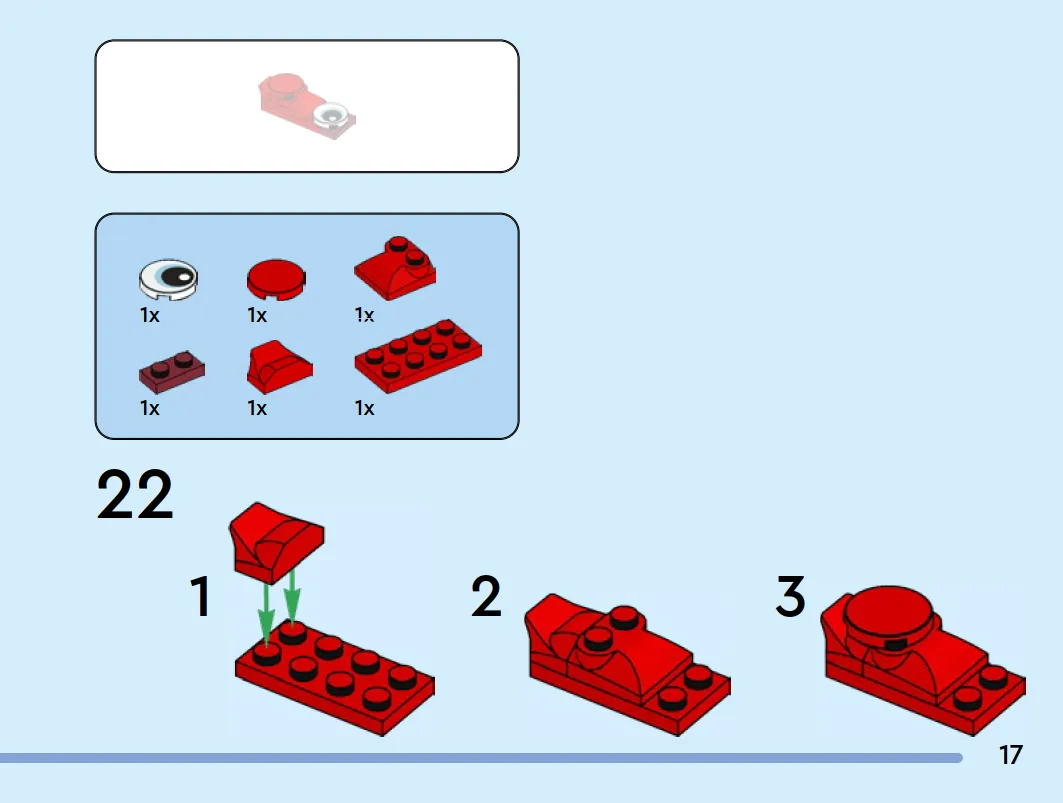 1x
1x
1x
1x
1x
1x

22

1

2

3

17