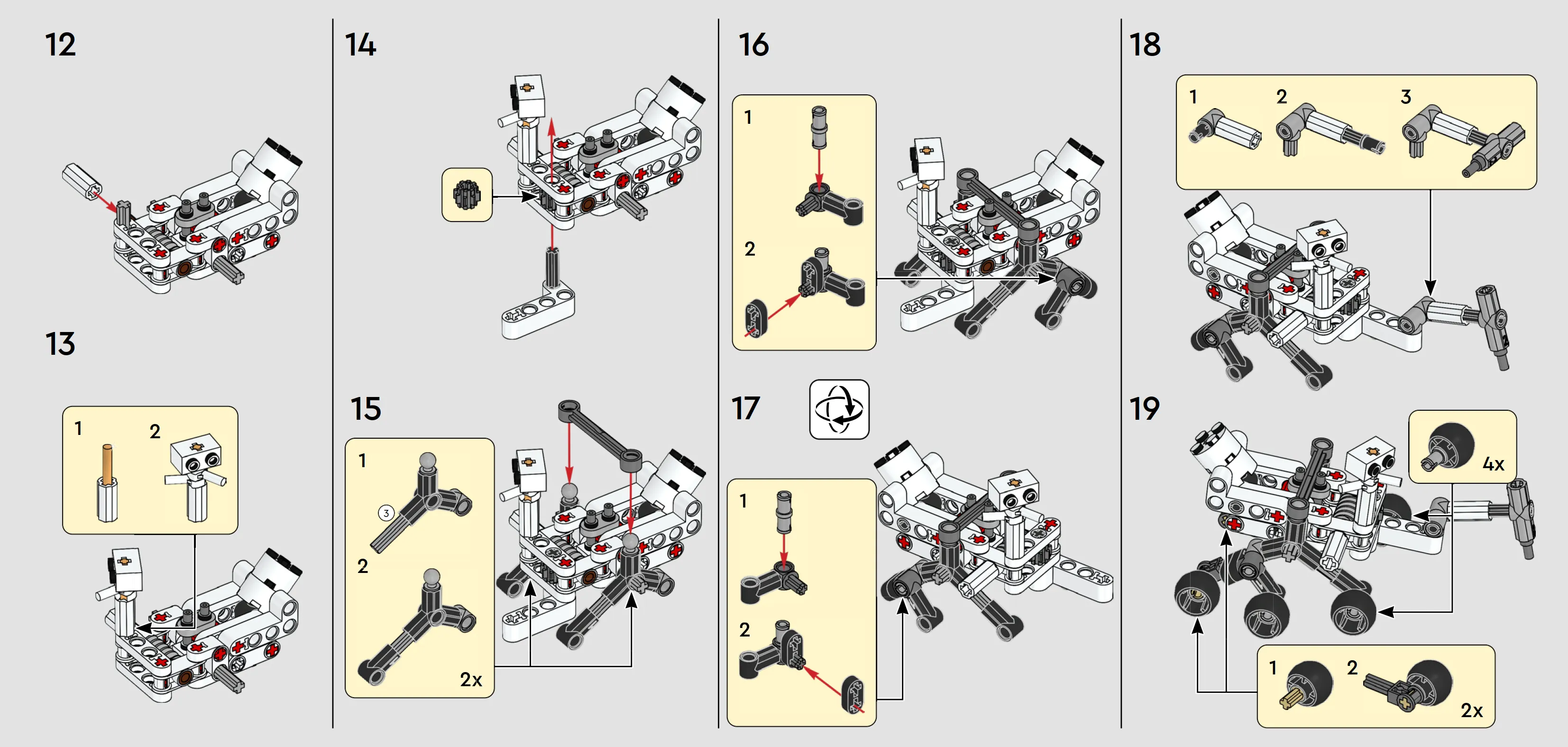 12

13

1 2

14

15

1

3

2

2x

16

1

2

17

1

2

18

1 2 3

19

4x

1 2

2x