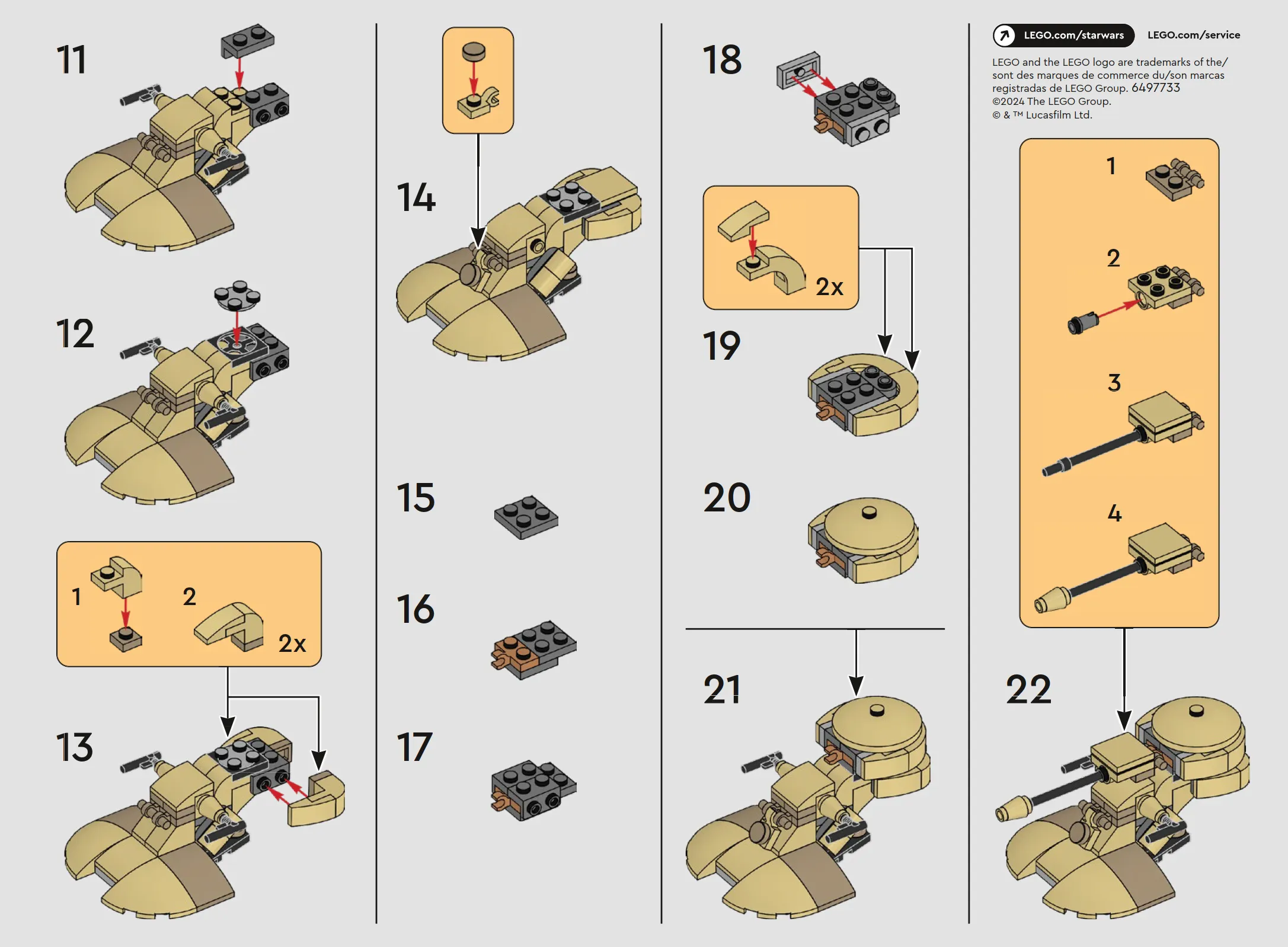 11

12

1

2

2x

13

14

15

16

17

18

2x

19

20

21

LEGO.com/starwars LEGO.com/service

LEGO and the LEGO logo are trademarks of the/ sont des marques de commerce du/son marcas registradas de LEGO Group. 6497733
©2024 The LEGO Group.
© & ™ Lucasfilm Ltd.

1

2

3

4

22