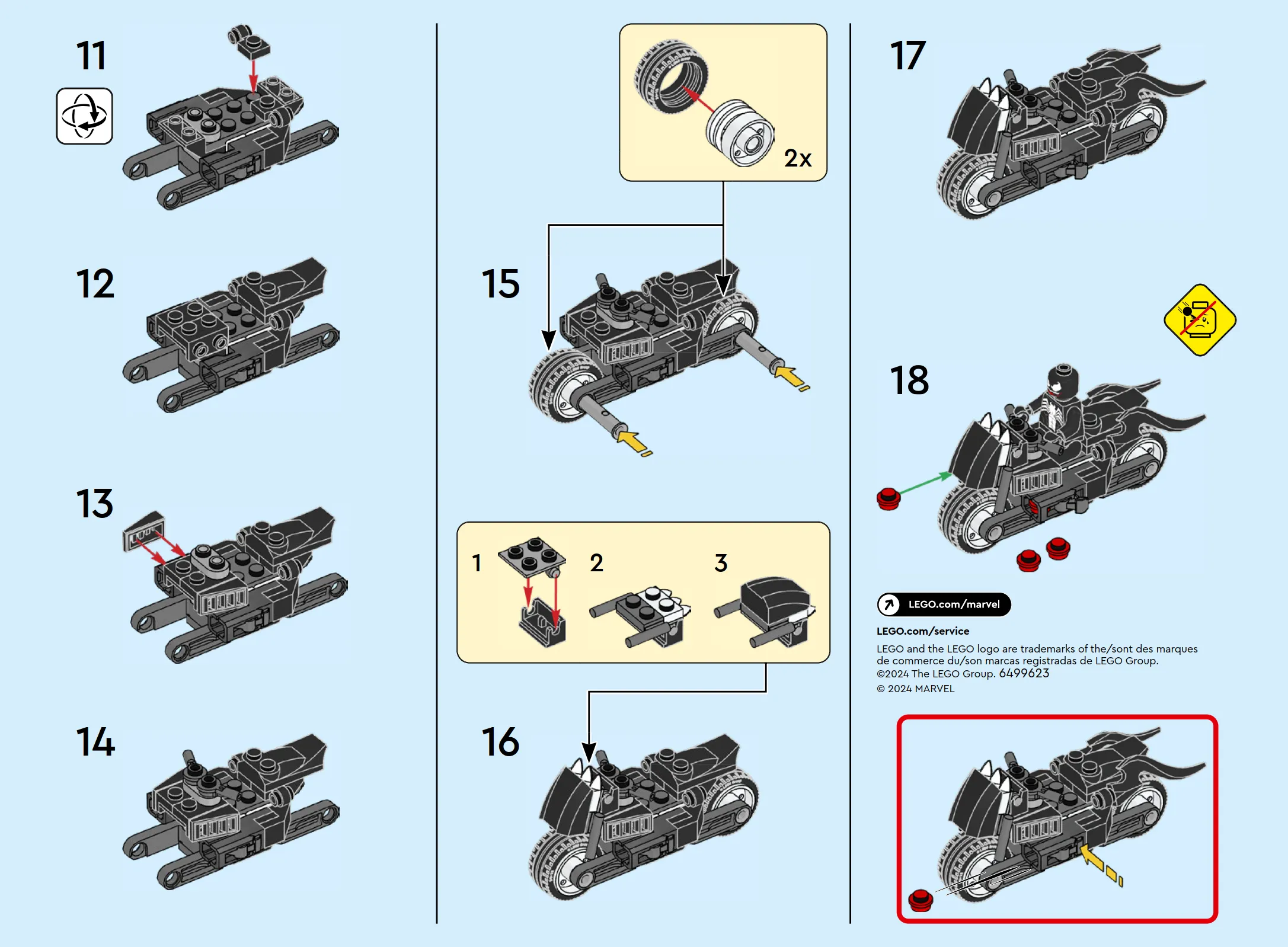 11

12

13

14

2x

15

1 2 3

16

17

18

LEGO.com/marvel

LEGO.com/service

LEGO and the LEGO logo are trademarks of the/sont des marques de commerce du/son marcas registradas de LEGO Group. ©2024 The LEGO Group. 6499623

© 2024 MARVEL