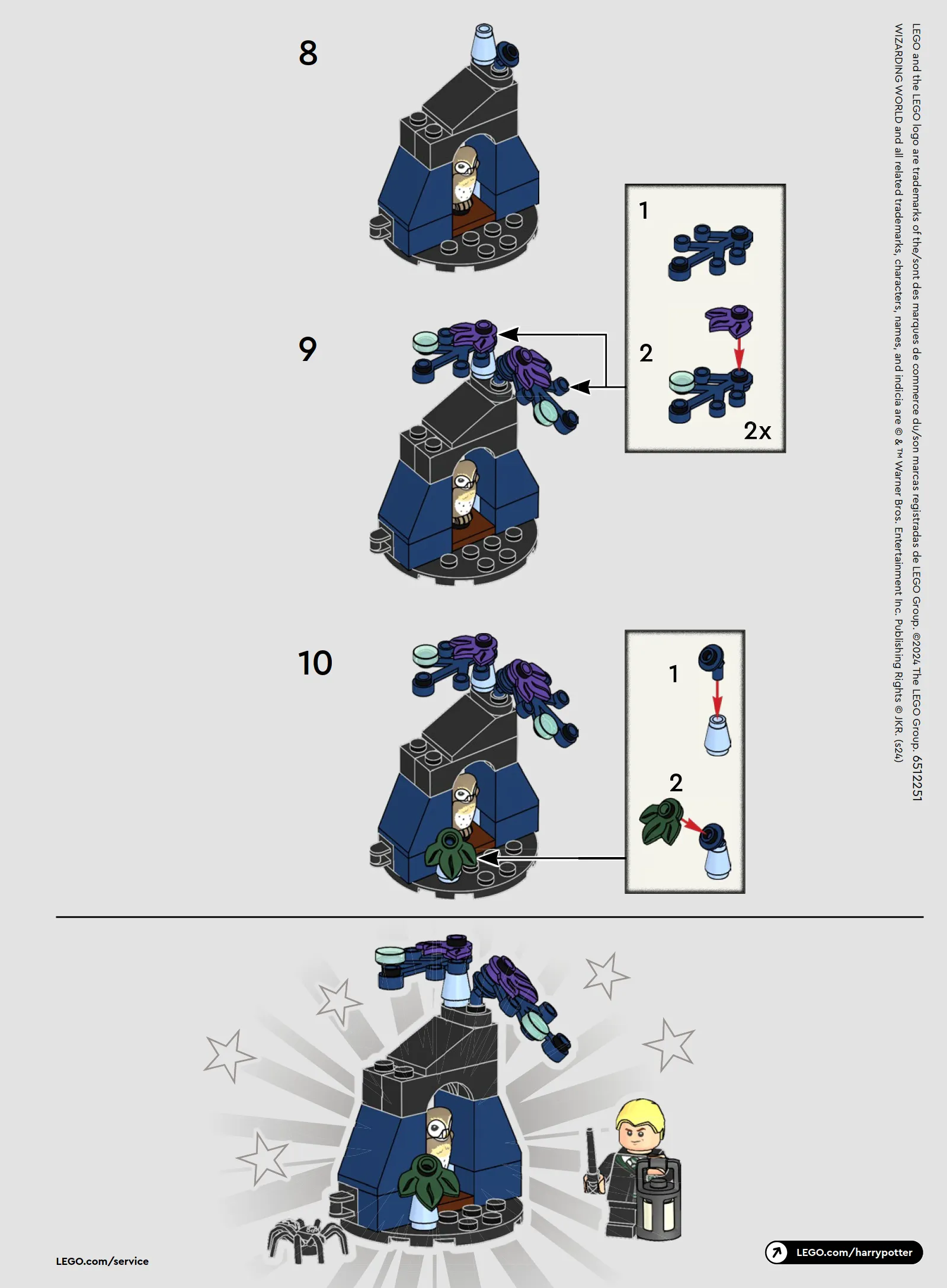 8

9

1

2

2x

10

1

2

LEGO and the LEGO logo are trademarks of the/sont des marques de commerce du/son marcas registradas de LEGO Group. ©2024 The LEGO Group. 6512251
WIZARDING WORLD and all related trademarks, characters, names, and indicia are © & ™ Warner Bros. Entertainment Inc. Publishing Rights © JKR. (s24)

LEGO.com/service

LEGO.com/harrypotter