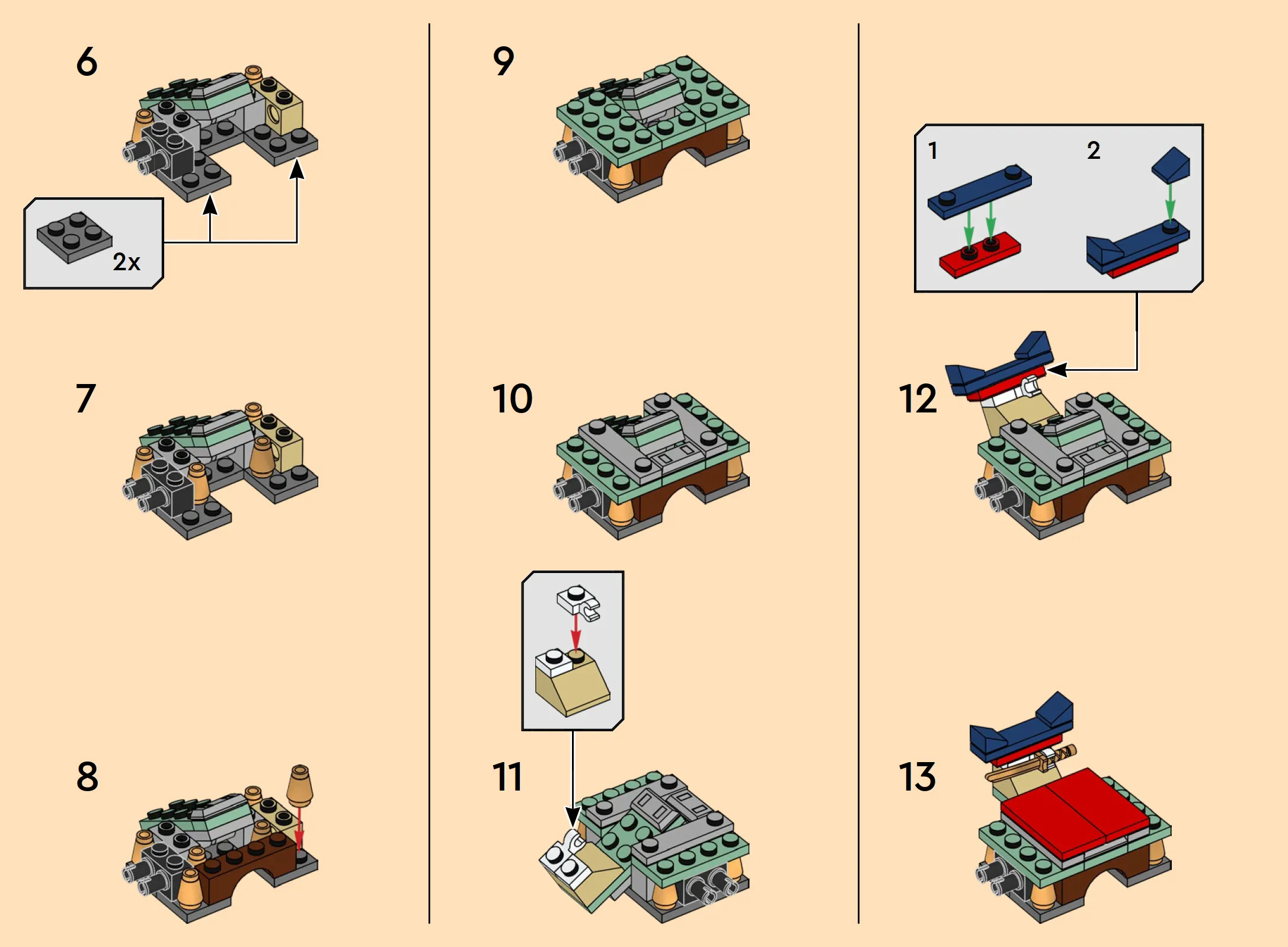 6

2x

7

8

9

10

11

1

2

12

13