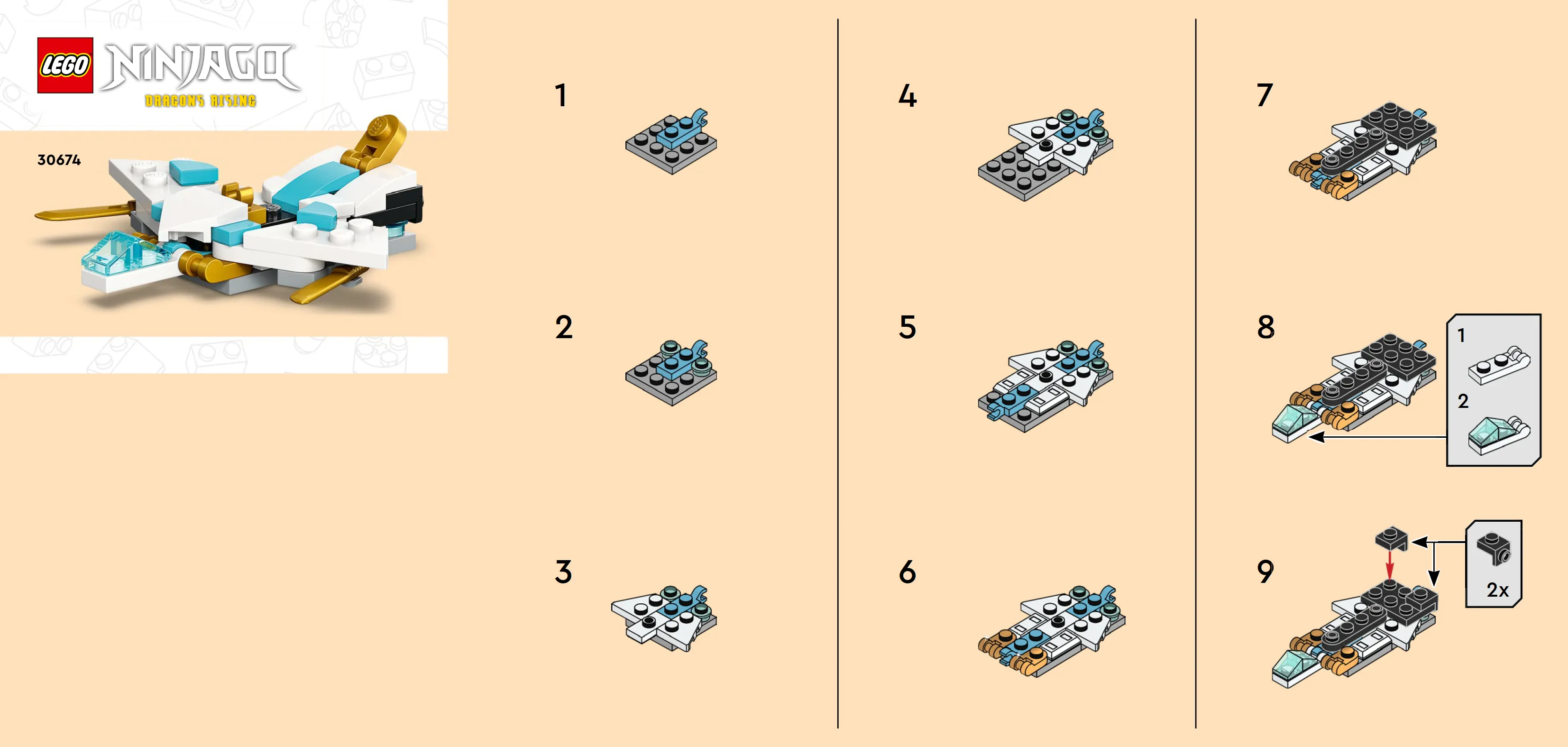 LEGO NINJAGO
DRAGONS RISING

30674

1

2

3

4

5

6

7

8

1

2

9

2x