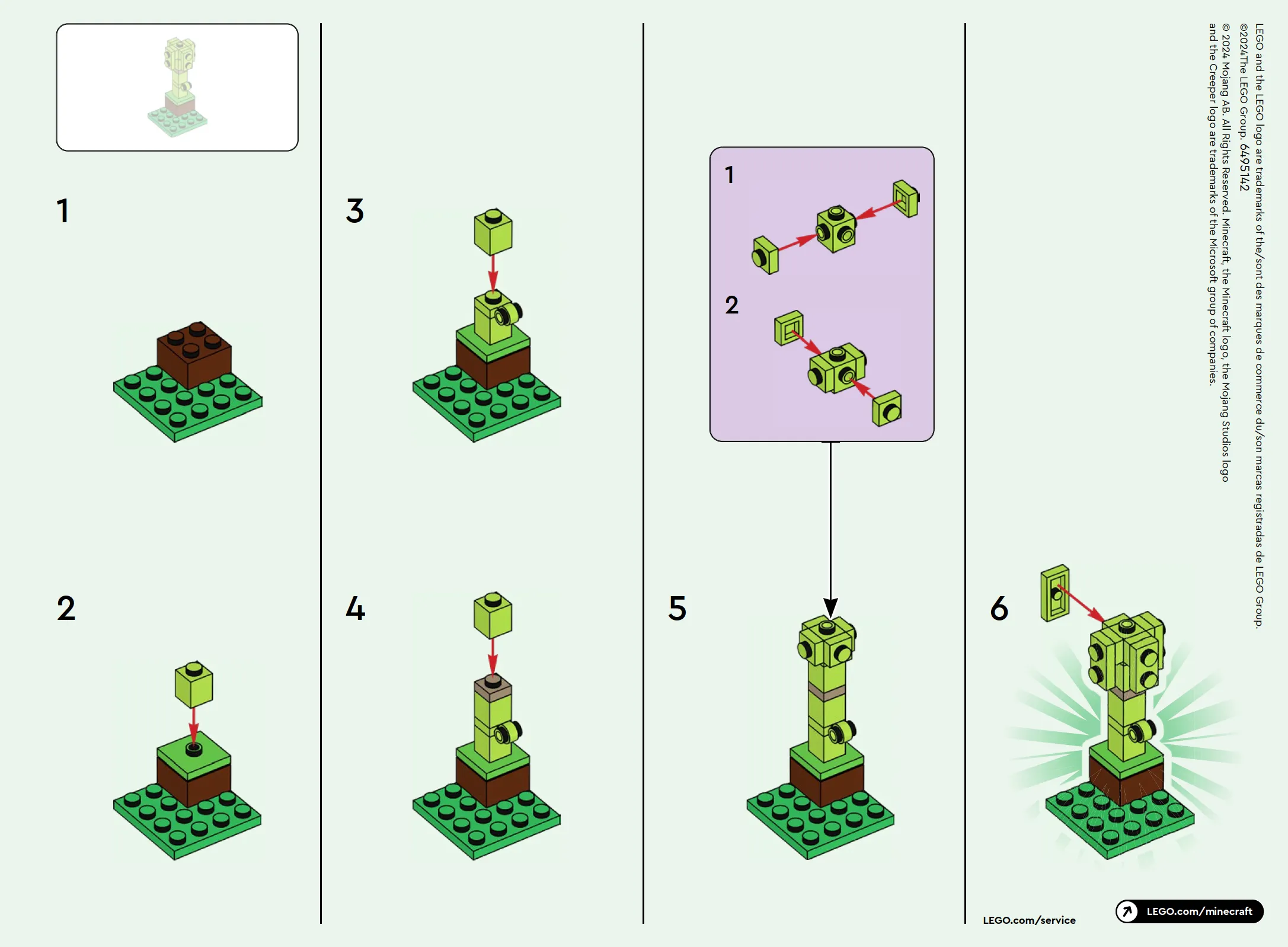 1

2

3

4

1

2

5

6

LEGO and the LEGO logo are trademarks of the/sont des marques de commerce du/son marcas registradas de LEGO Group. ©2024The LEGO Group. 6495142
© 2024 Mojang AB. All Rights Reserved. Minecraft, the Minecraft logo, the Mojang Studios logo and the Creeper logo are trademarks of the Microsoft group of companies.

LEGO.com/service

LEGO.com/minecraft