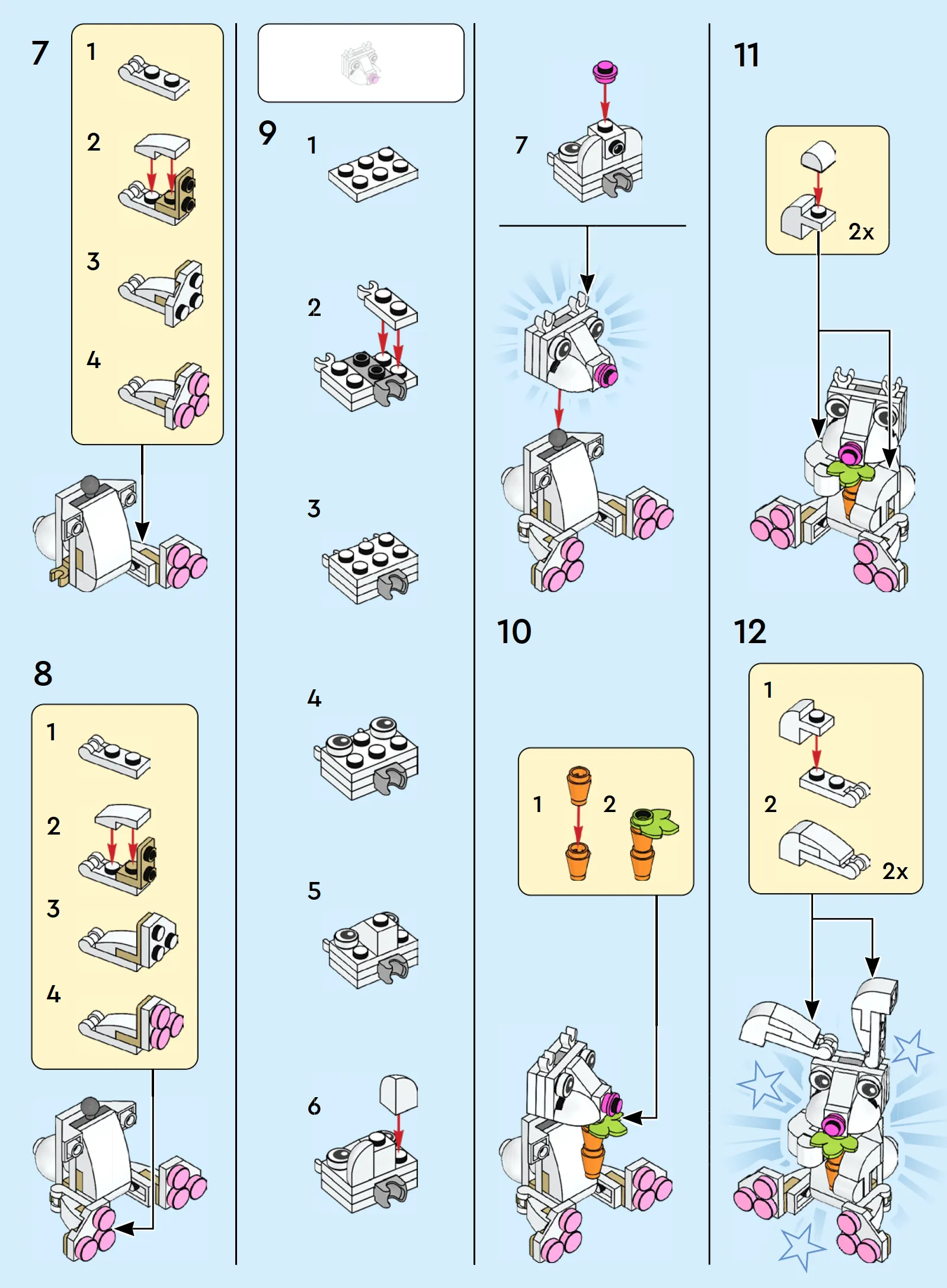 7
1
2
3
4

8
1
2
3
4

9
1
2
3
4
5
6

7

10
1
2

11
2x

12
1
2
2x