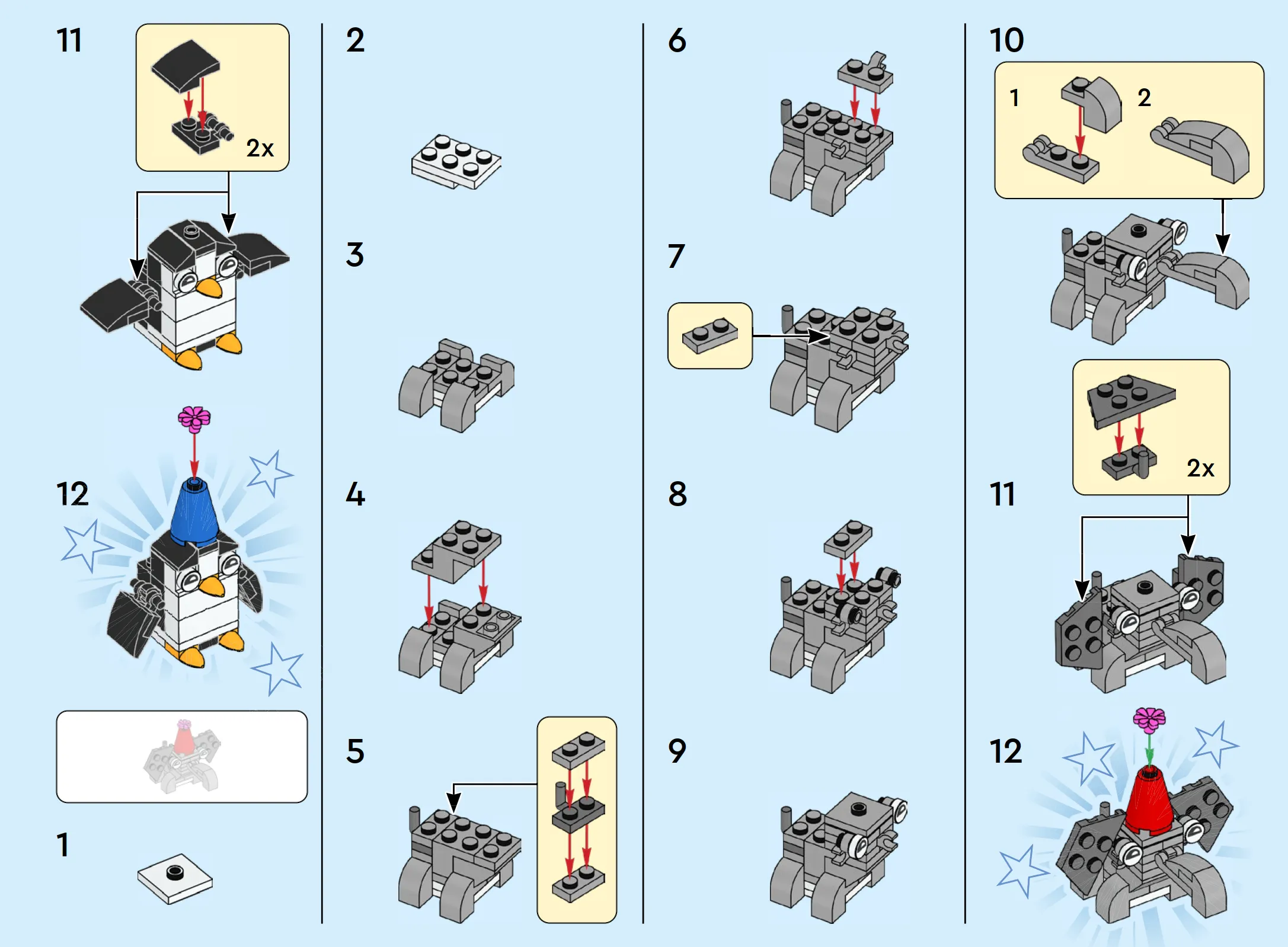 11

2x

12

1

2

3

4

5

6

7

8

9

10

1

2

2x

11

12