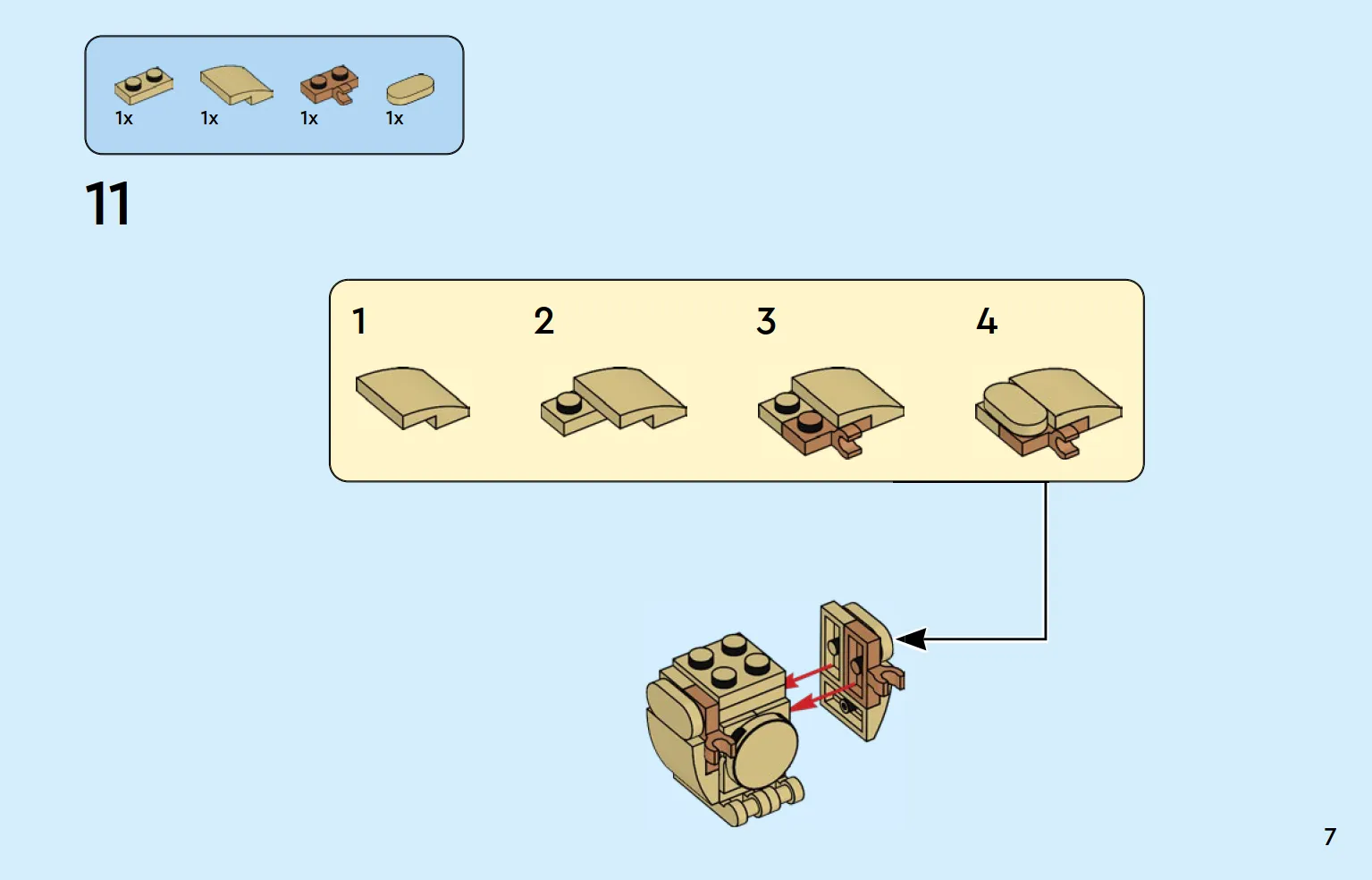 1x 1x 1x 1x

11

1

2

3

4

7