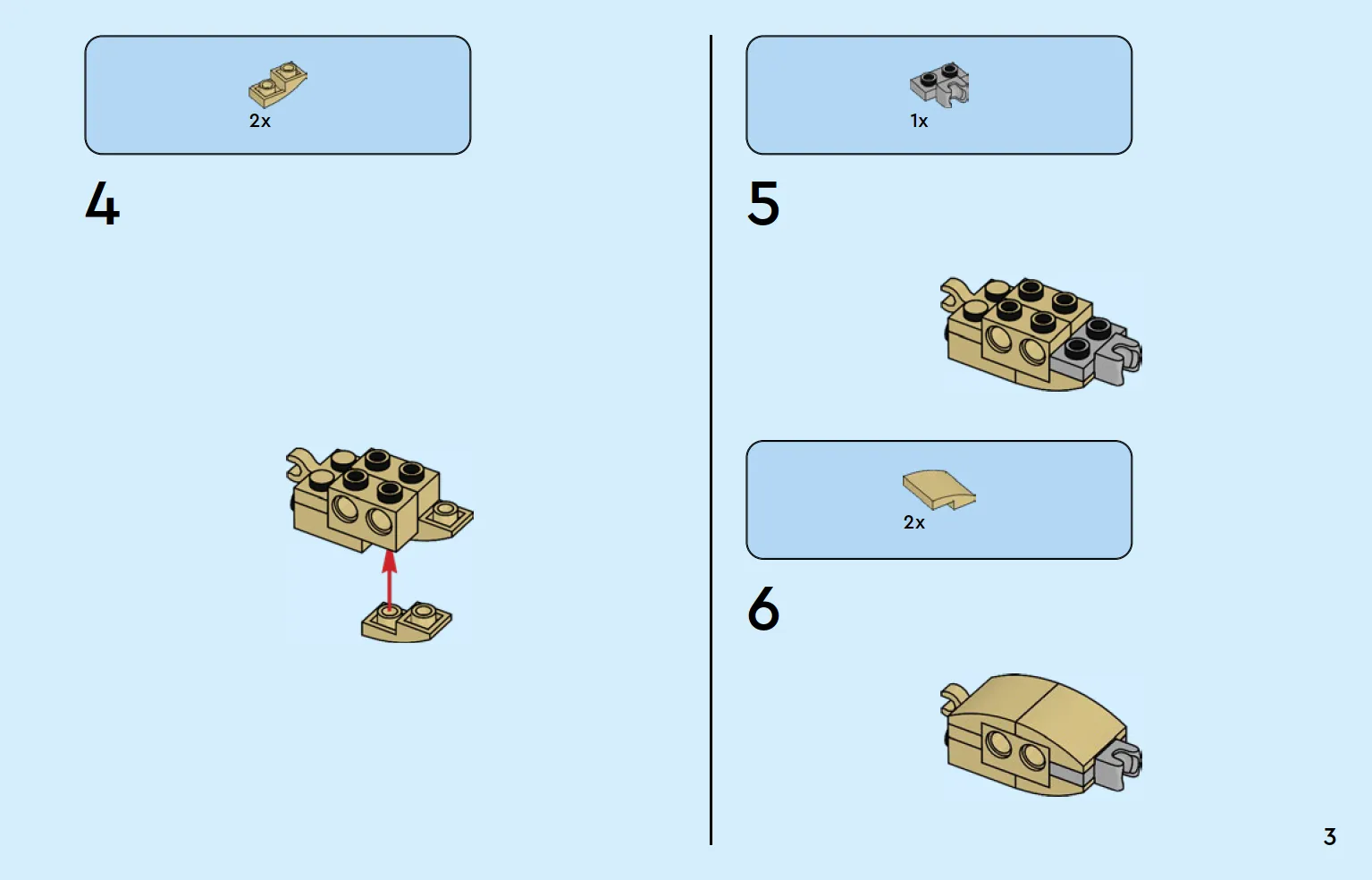 2x

4

1x

5

2x

6

3