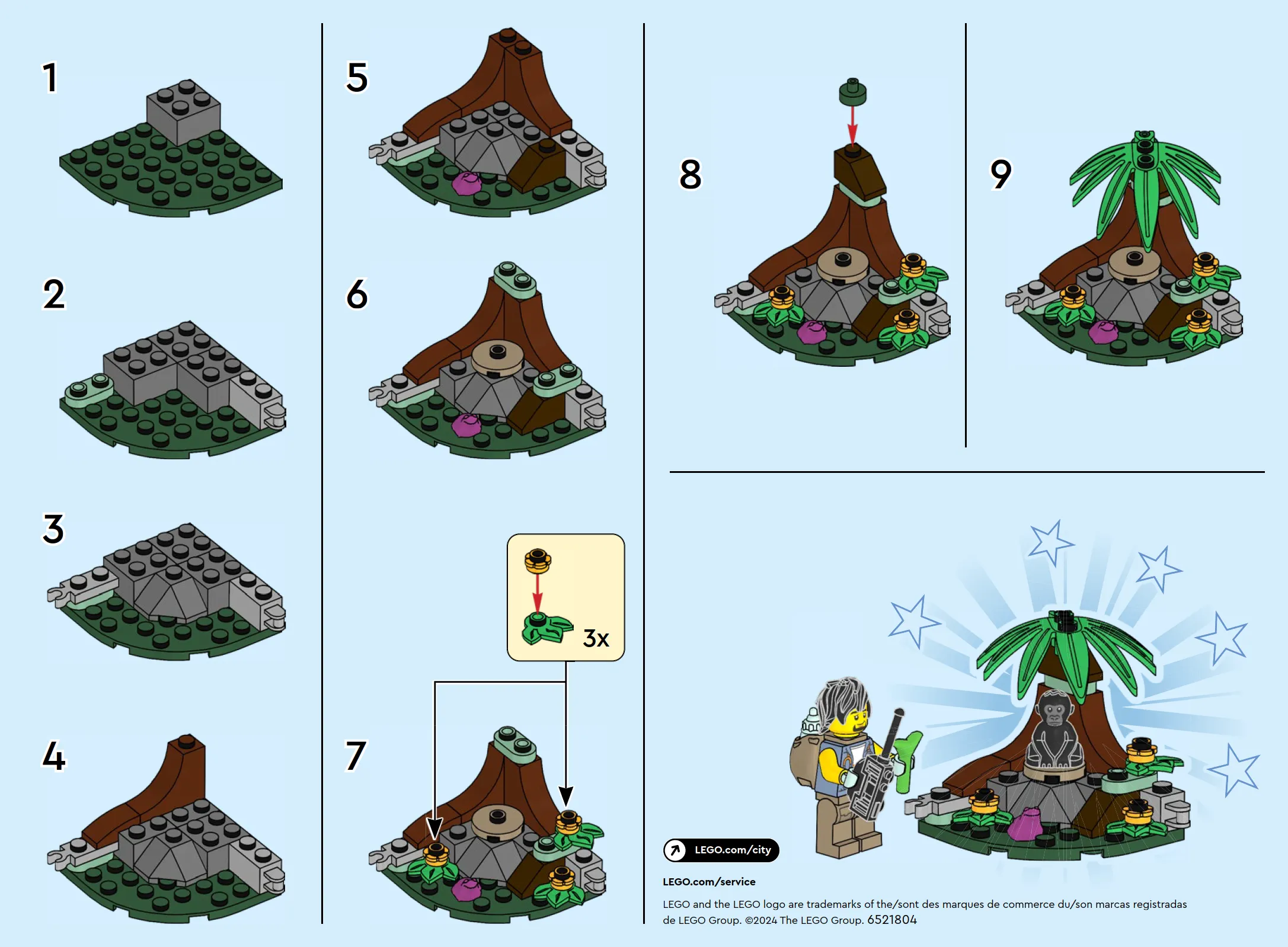 1

2

3

4

5

6

3x

7

8

9

LEGO.com/city

LEGO.com/service

LEGO and the LEGO logo are trademarks of the/sont des marques de commerce du/son marcas registradas de LEGO Group. ©2024 The LEGO Group. 6521804