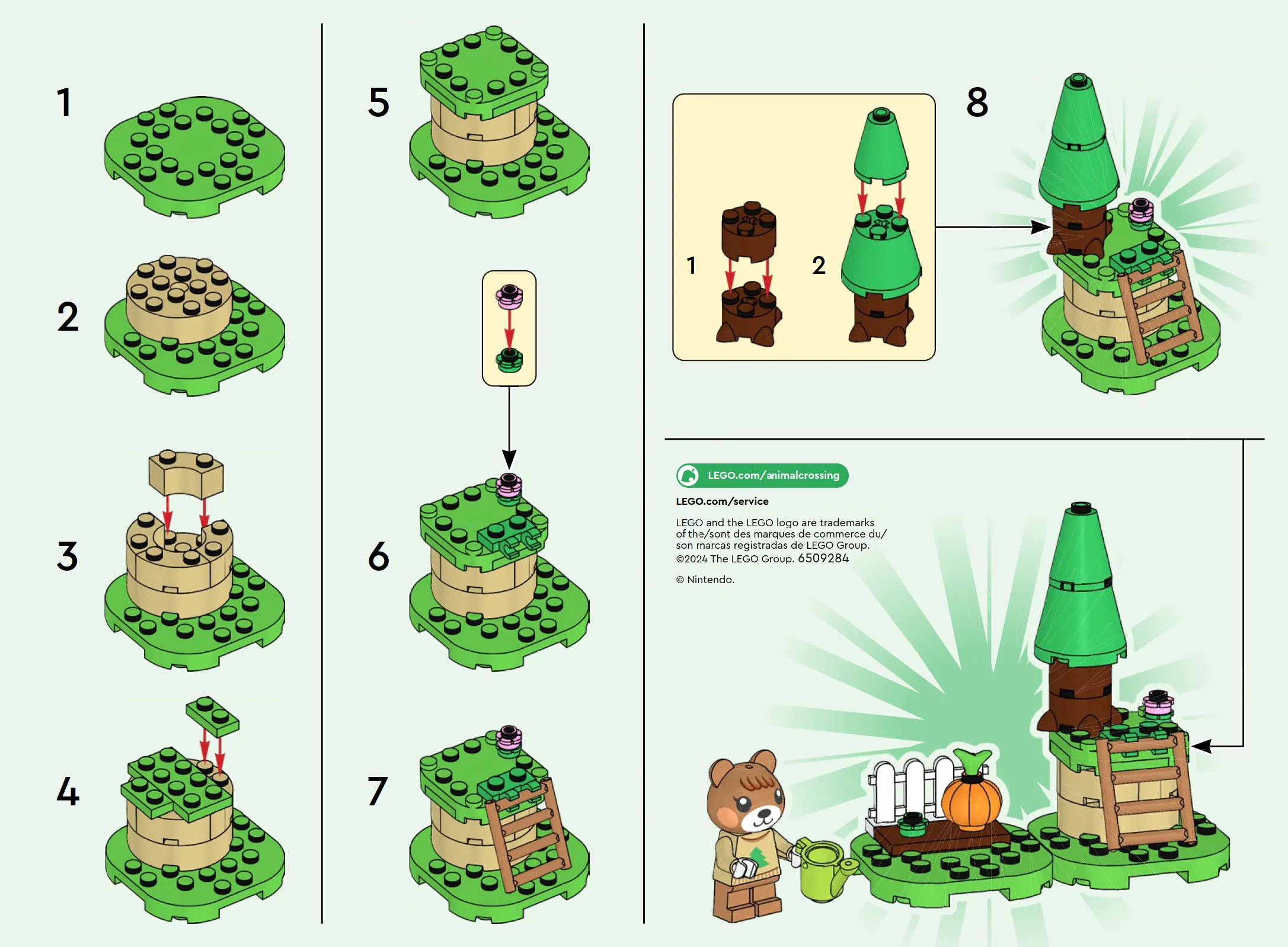 1

2

3

4

5

6

7

1

2

8

LEGO.com/animalcrossing

LEGO.com/service

LEGO and the LEGO logo are trademarks of the/sont des marques de commerce du/ son marcas registradas de LEGO Group. ©2024 The LEGO Group. 6509284

© Nintendo.