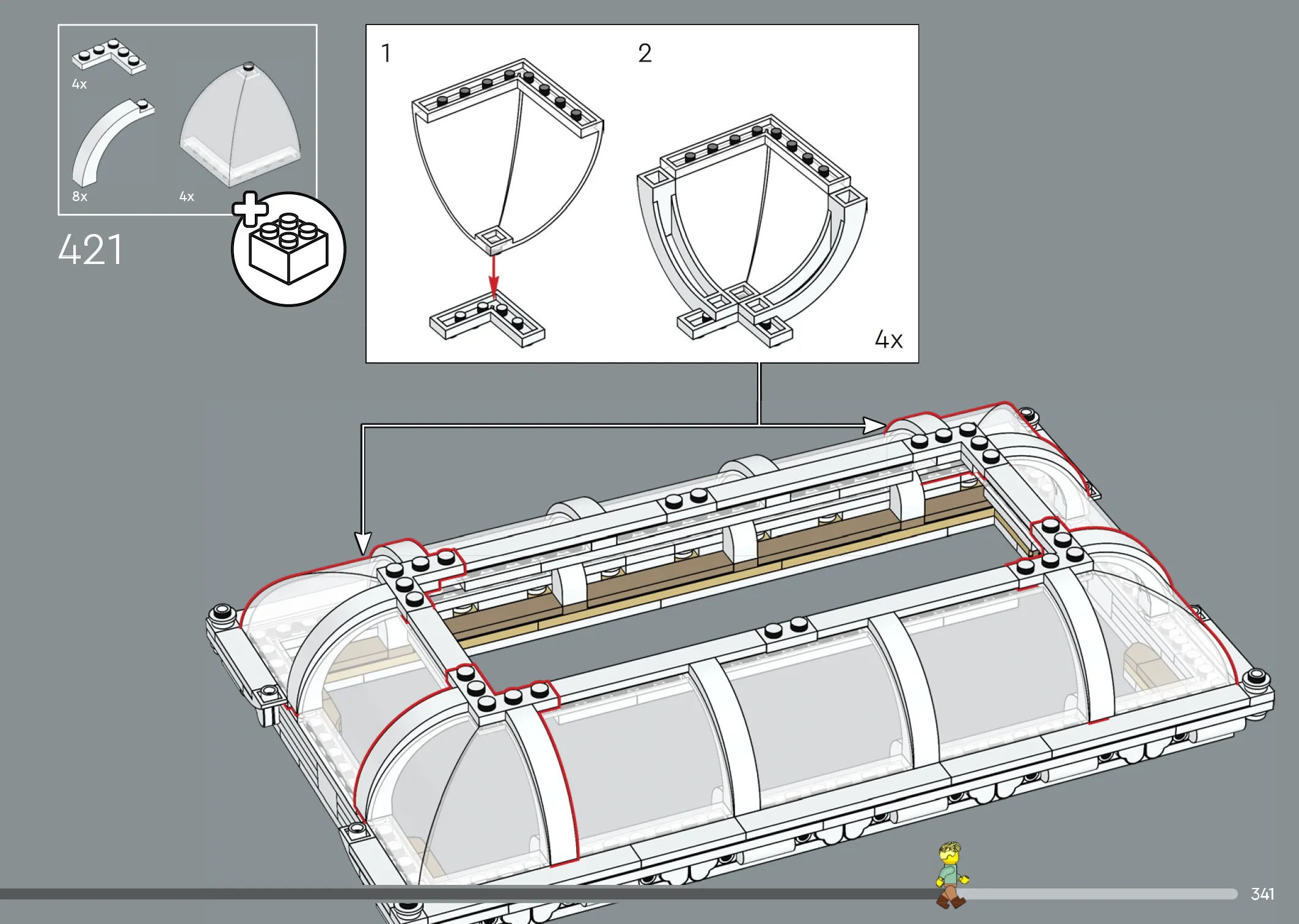 4x

8x

4x

421

1

2

4x

341