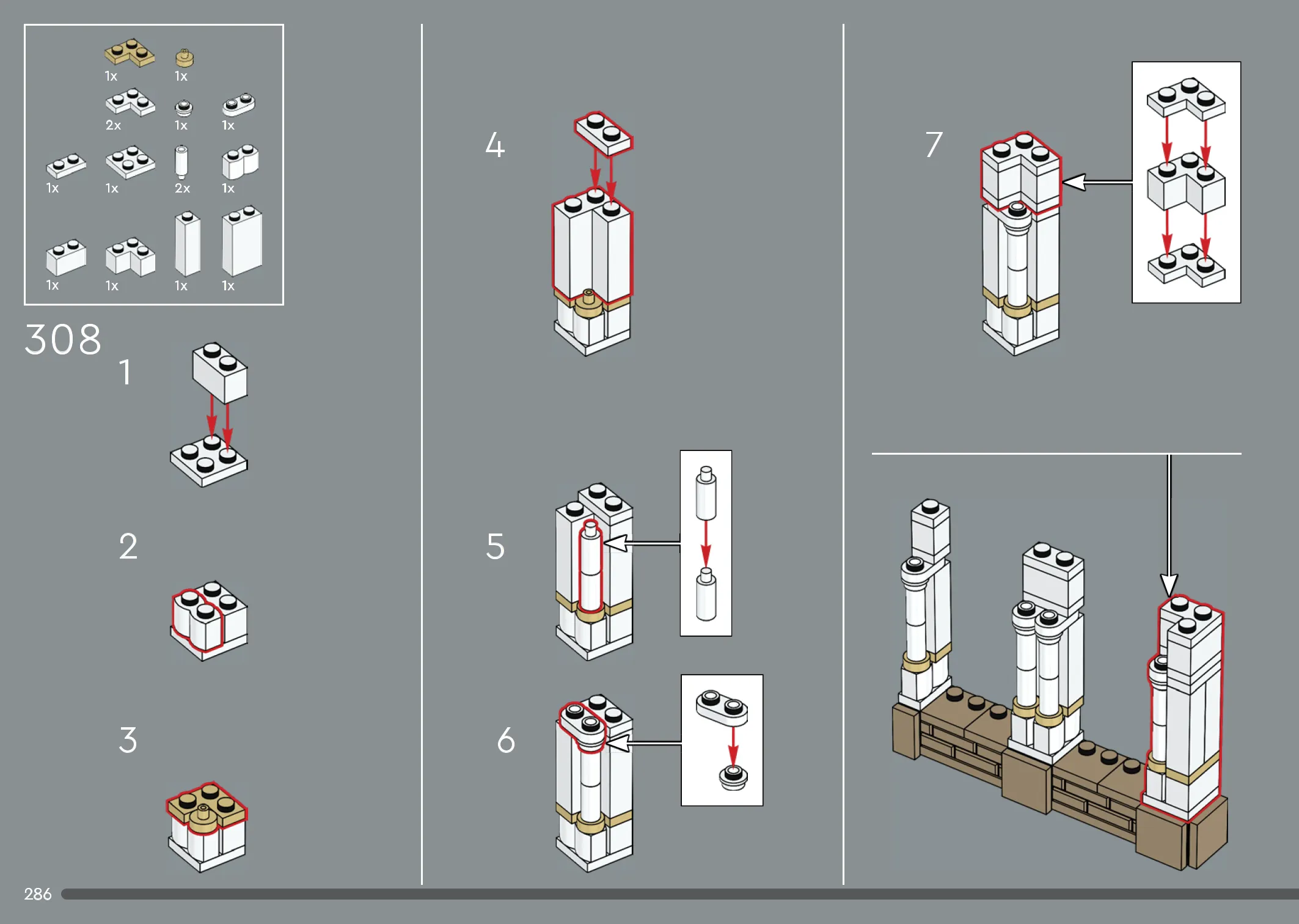 1x 1x
2x 1x 1x
1x 1x 2x 1x
1x 1x 1x 1x

308

1

2

3

4

5

6

7

286