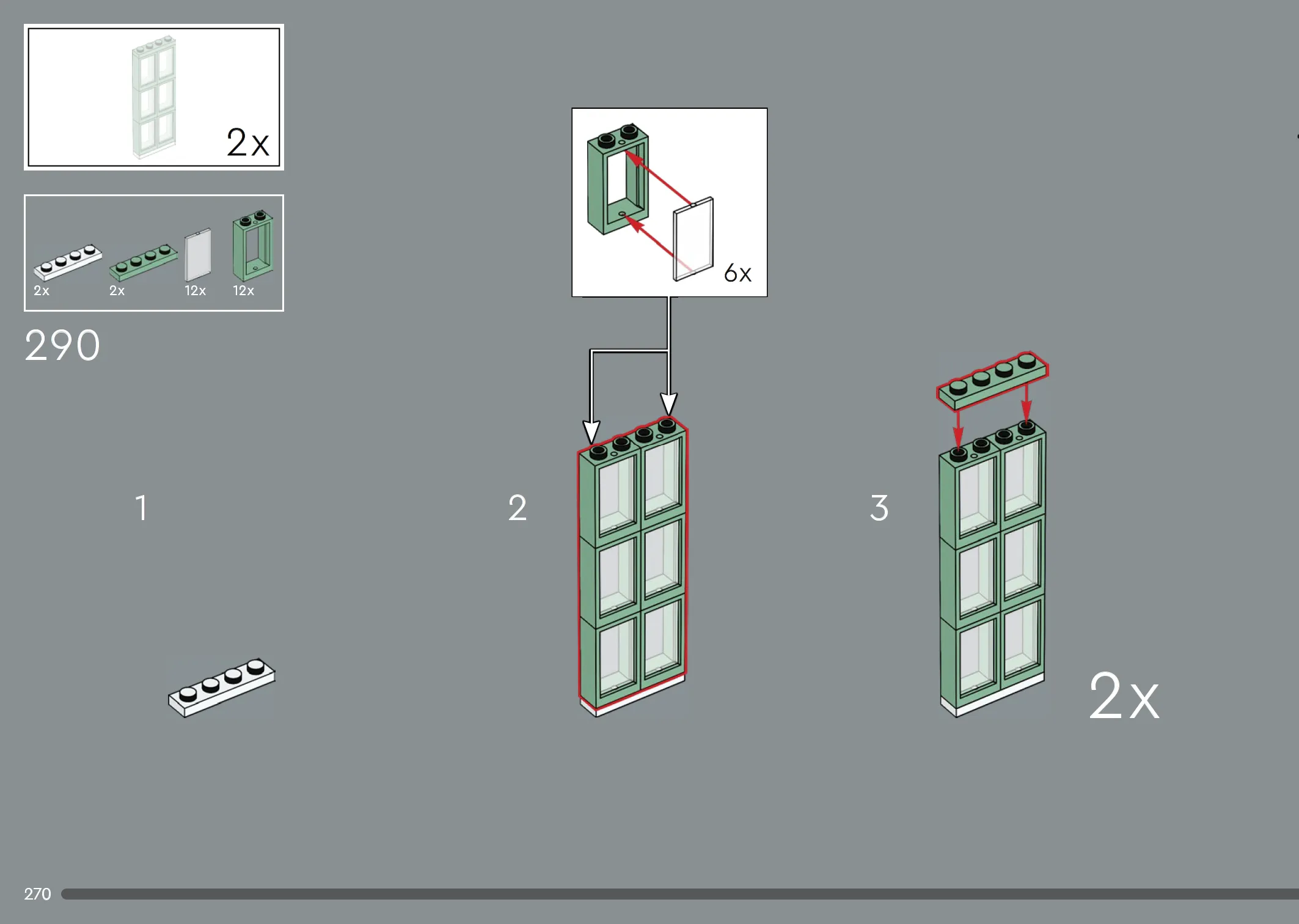 2x

2x 2x 12x 12x

290

6x

1

2

3

2x

270