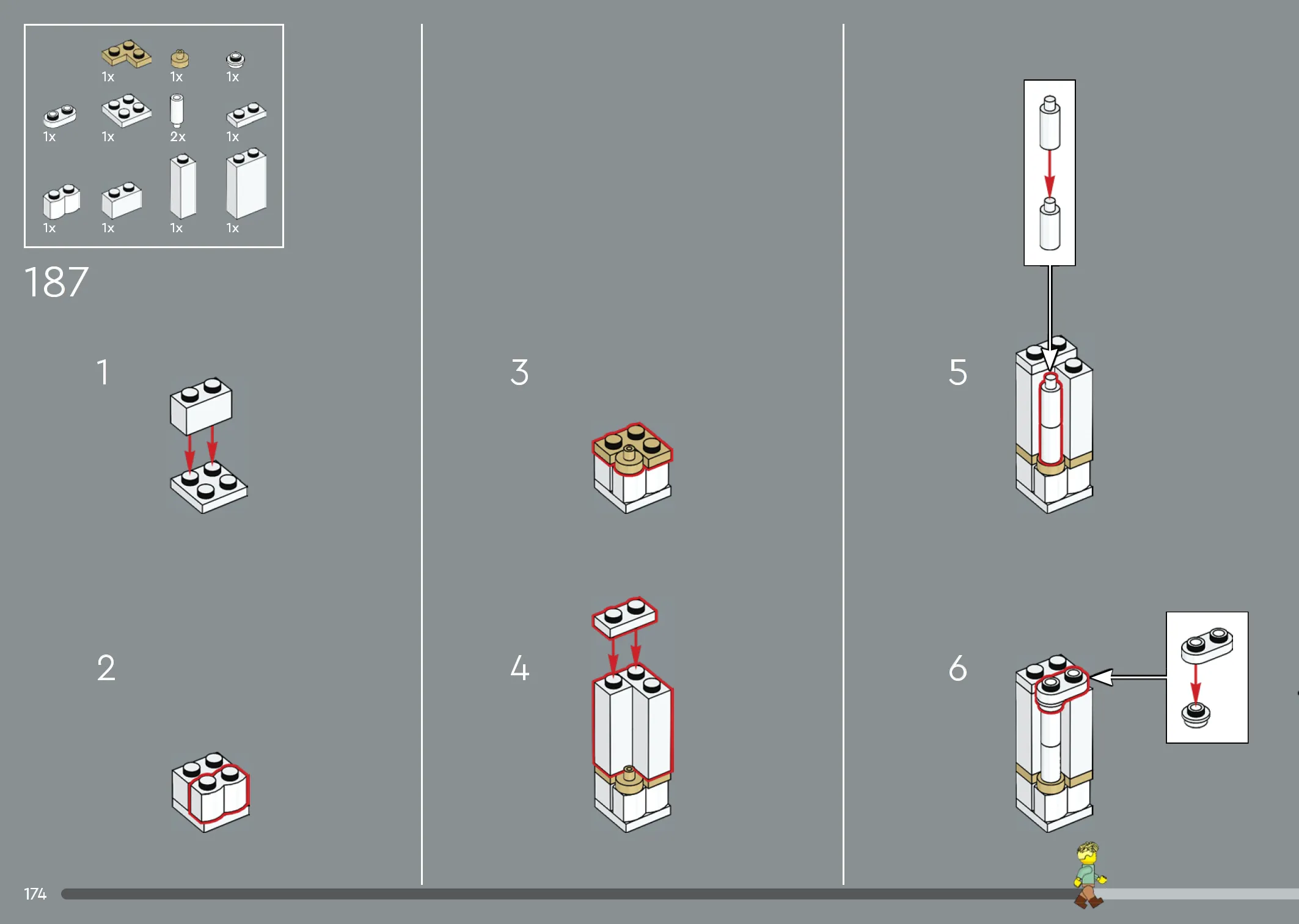 1x 1x 1x
1x 1x 2x 1x
1x 1x 1x 1x

187

1

2

3

4

5

6

174