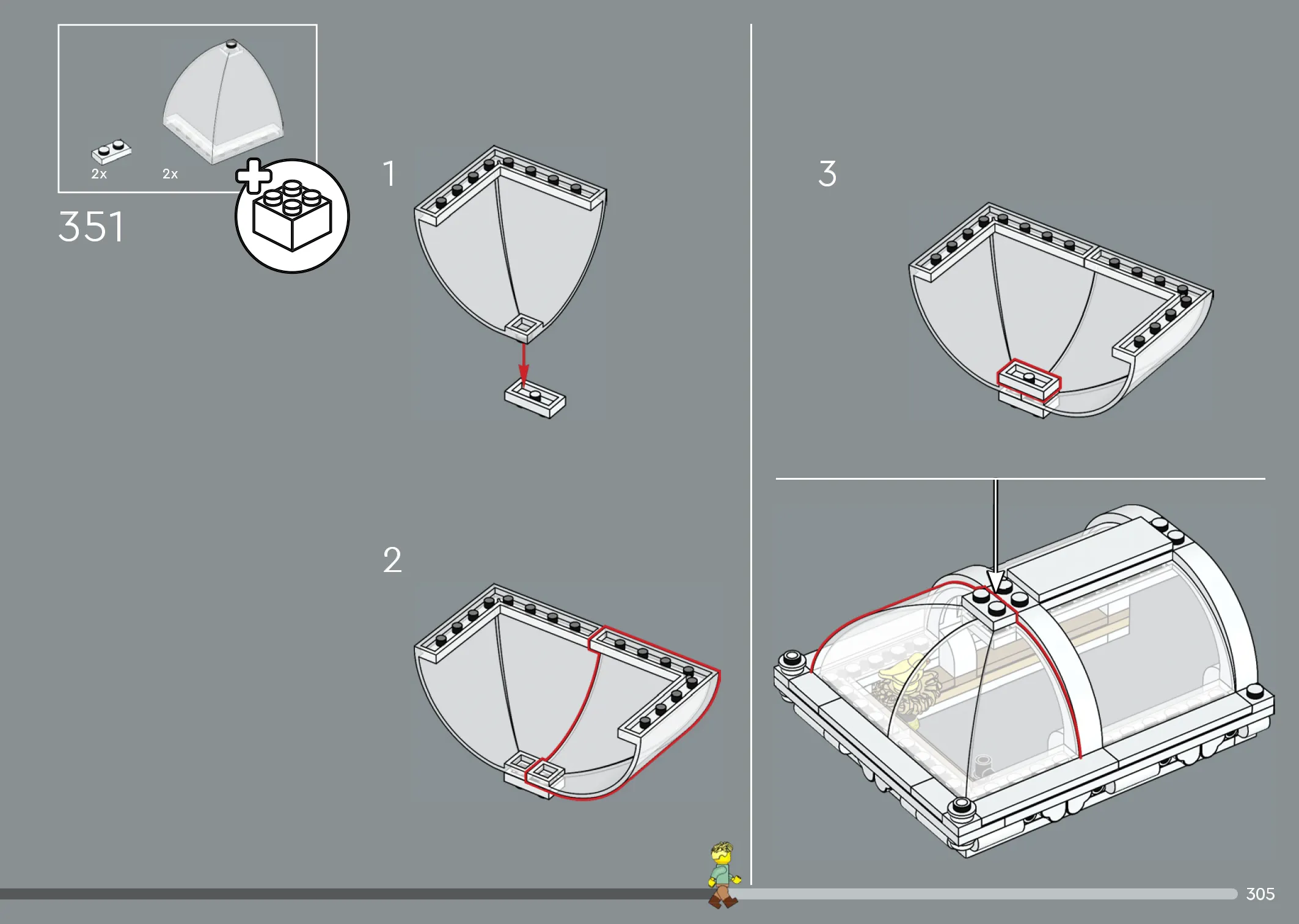 2x
2x
351

1

2

3

305