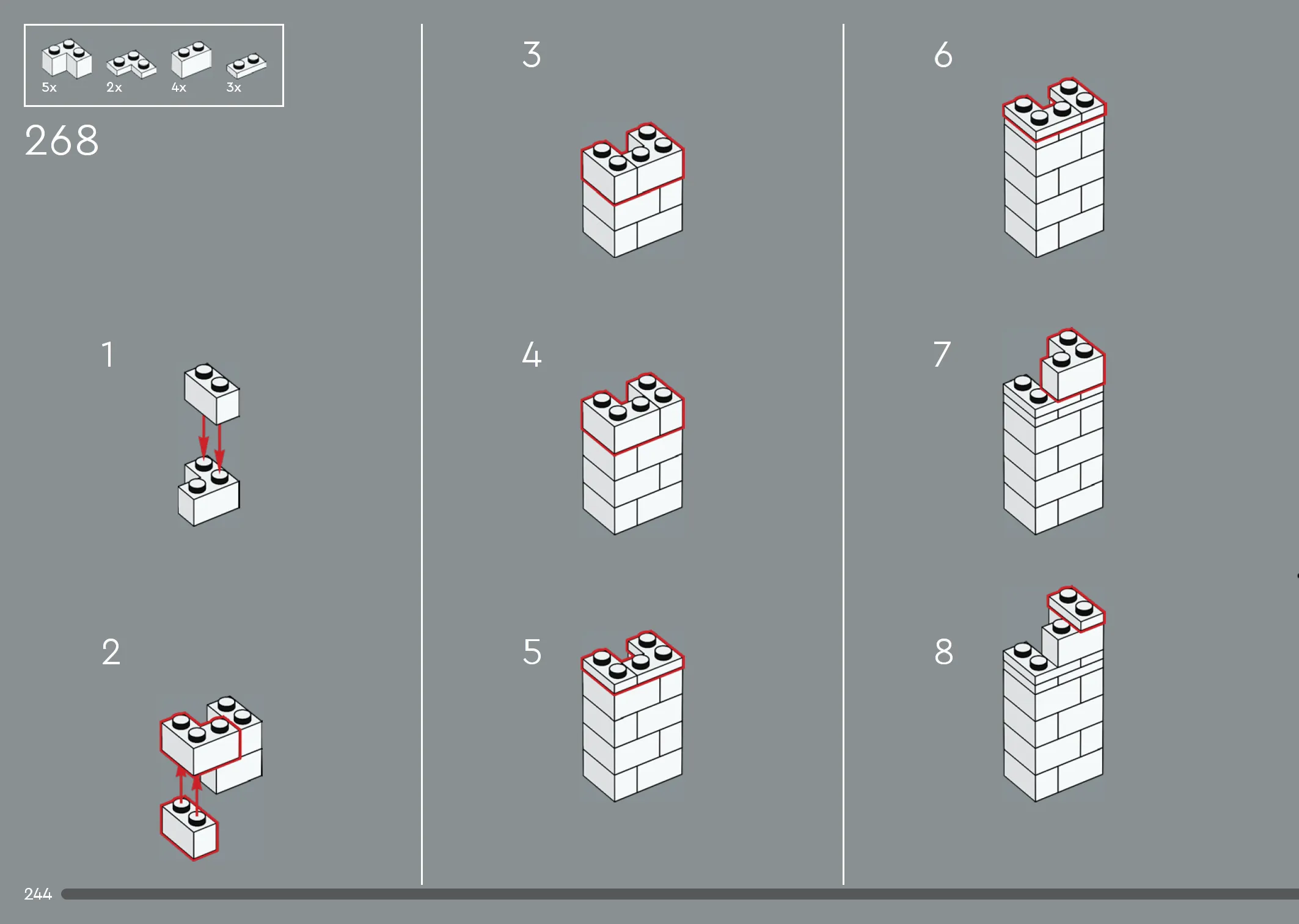 5x 2x 4x 3x

268

1

2

3

4

5

6

7

8

244