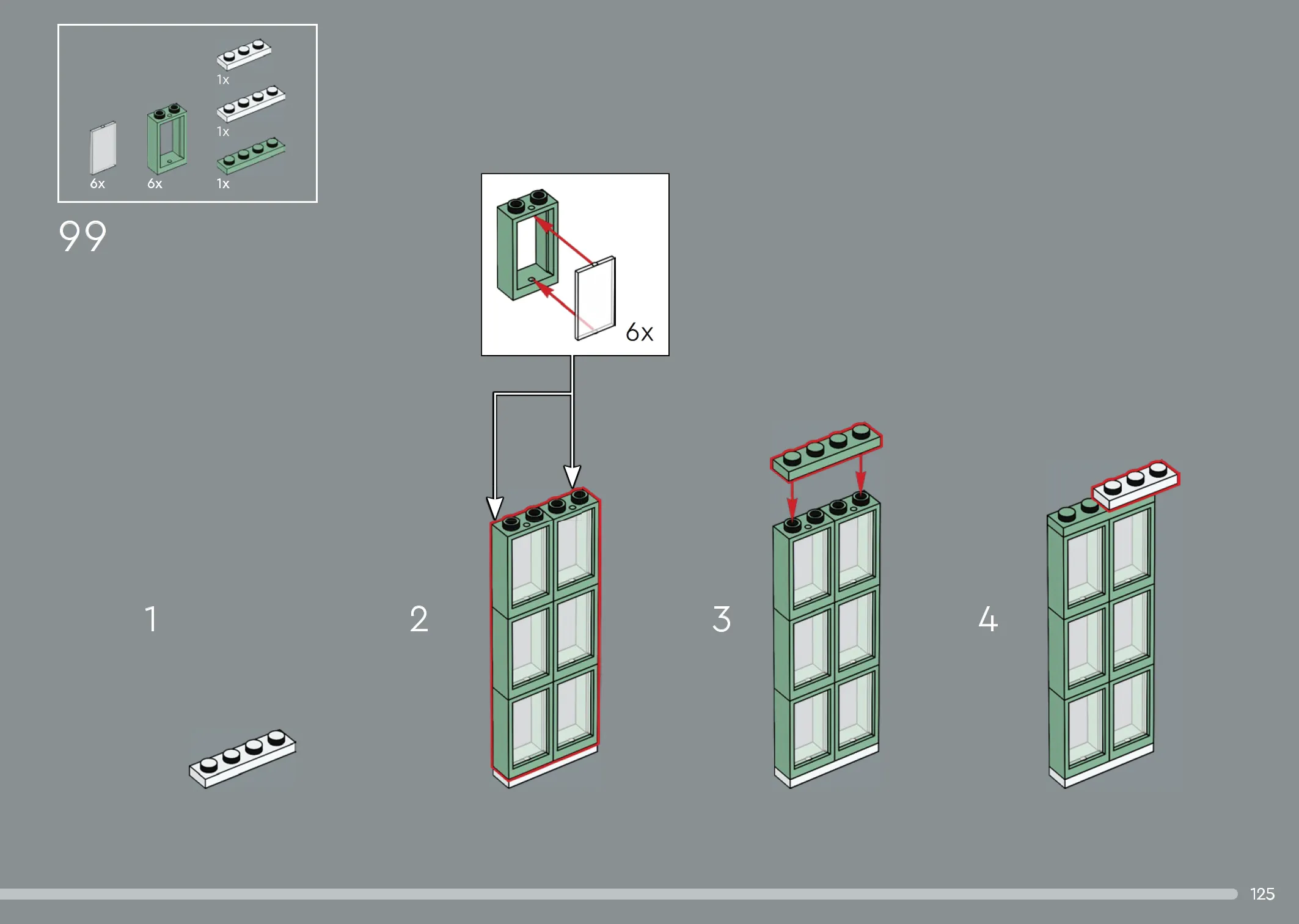 1x
1x
6x
6x
1x

99

6x

1

2

3

4

125