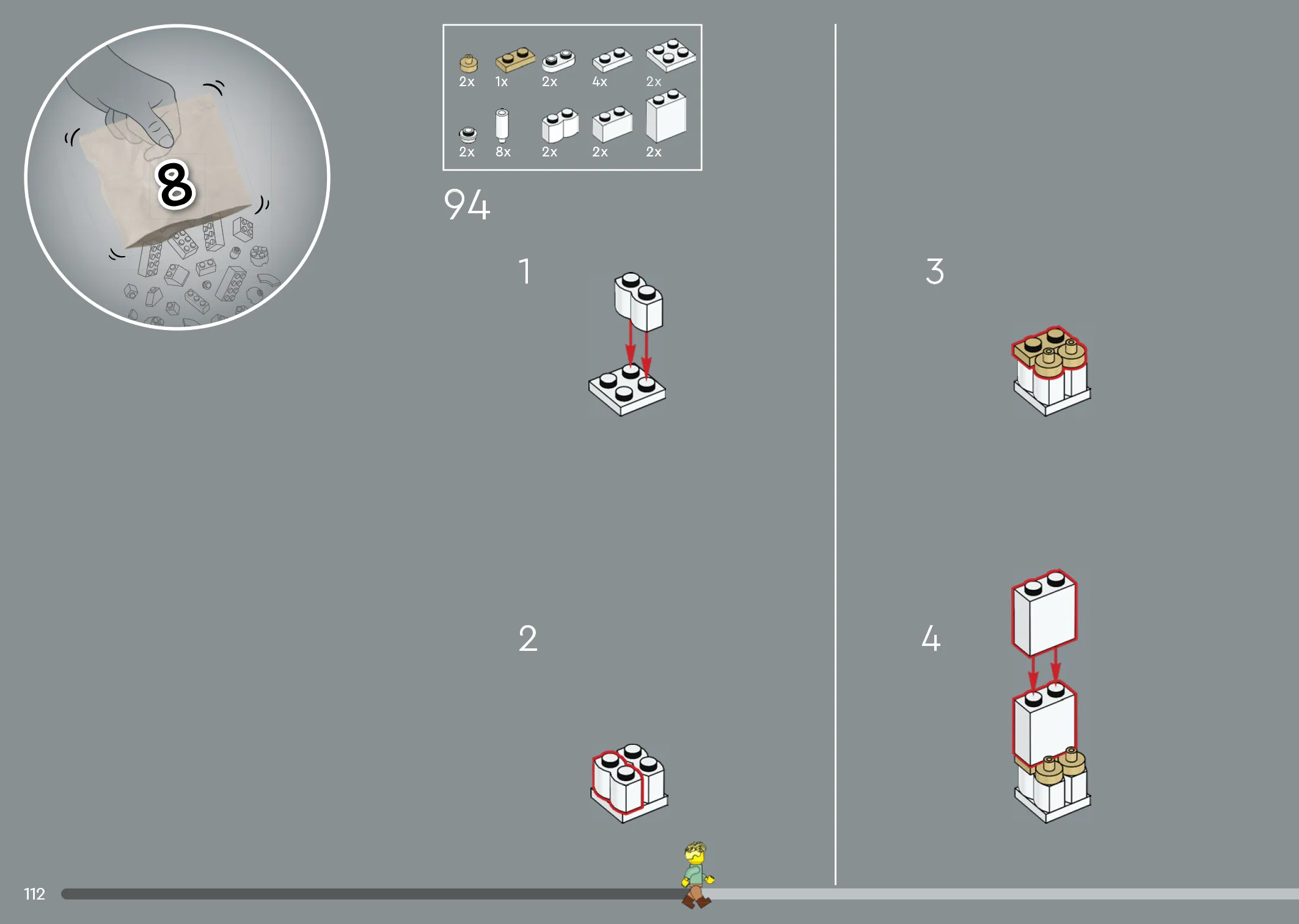 8

2x 1x 2x 4x 2x

2x 8x 2x 2x 2x

94

1

2

3

4

112