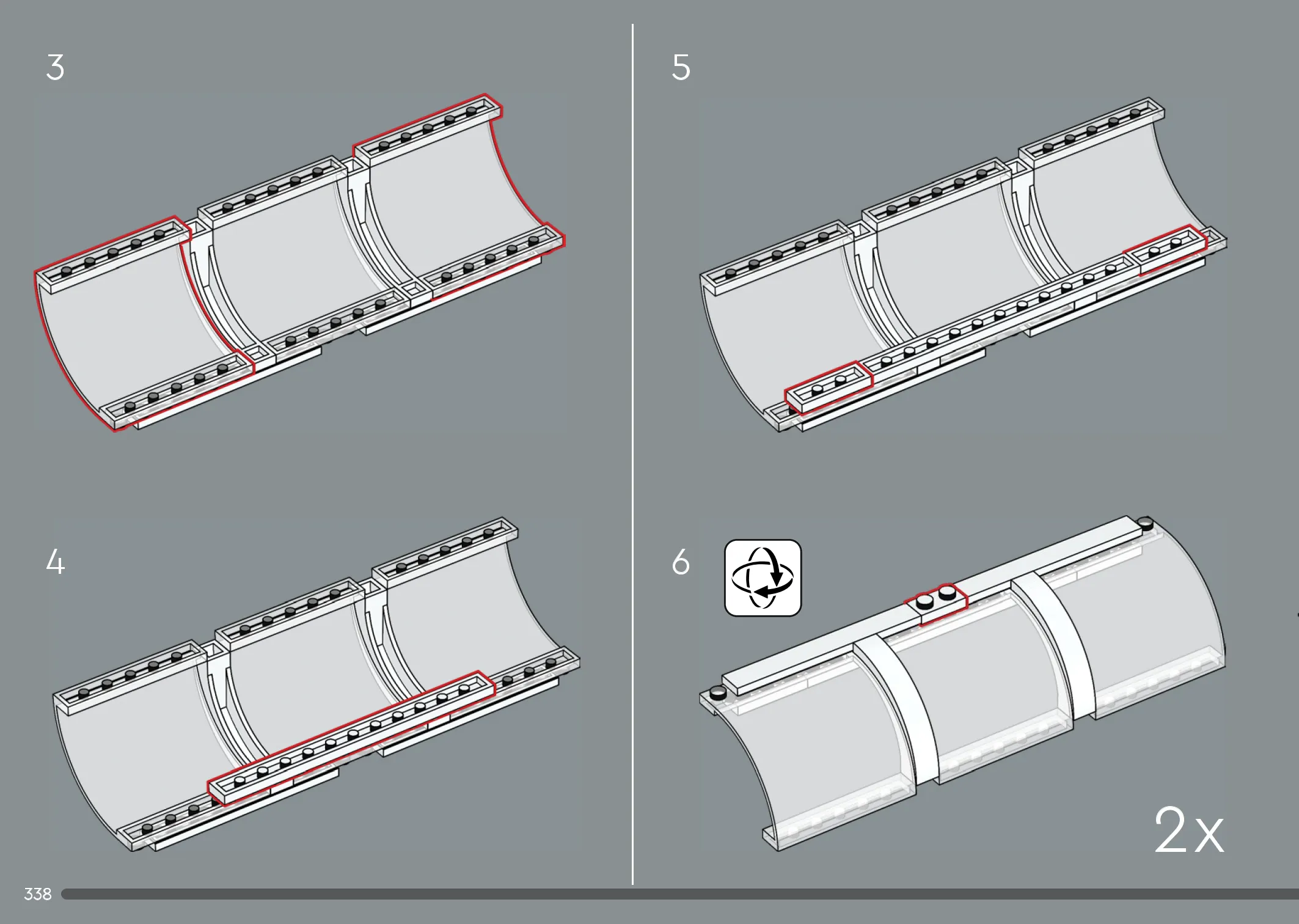 3

4

5

6

2x

338