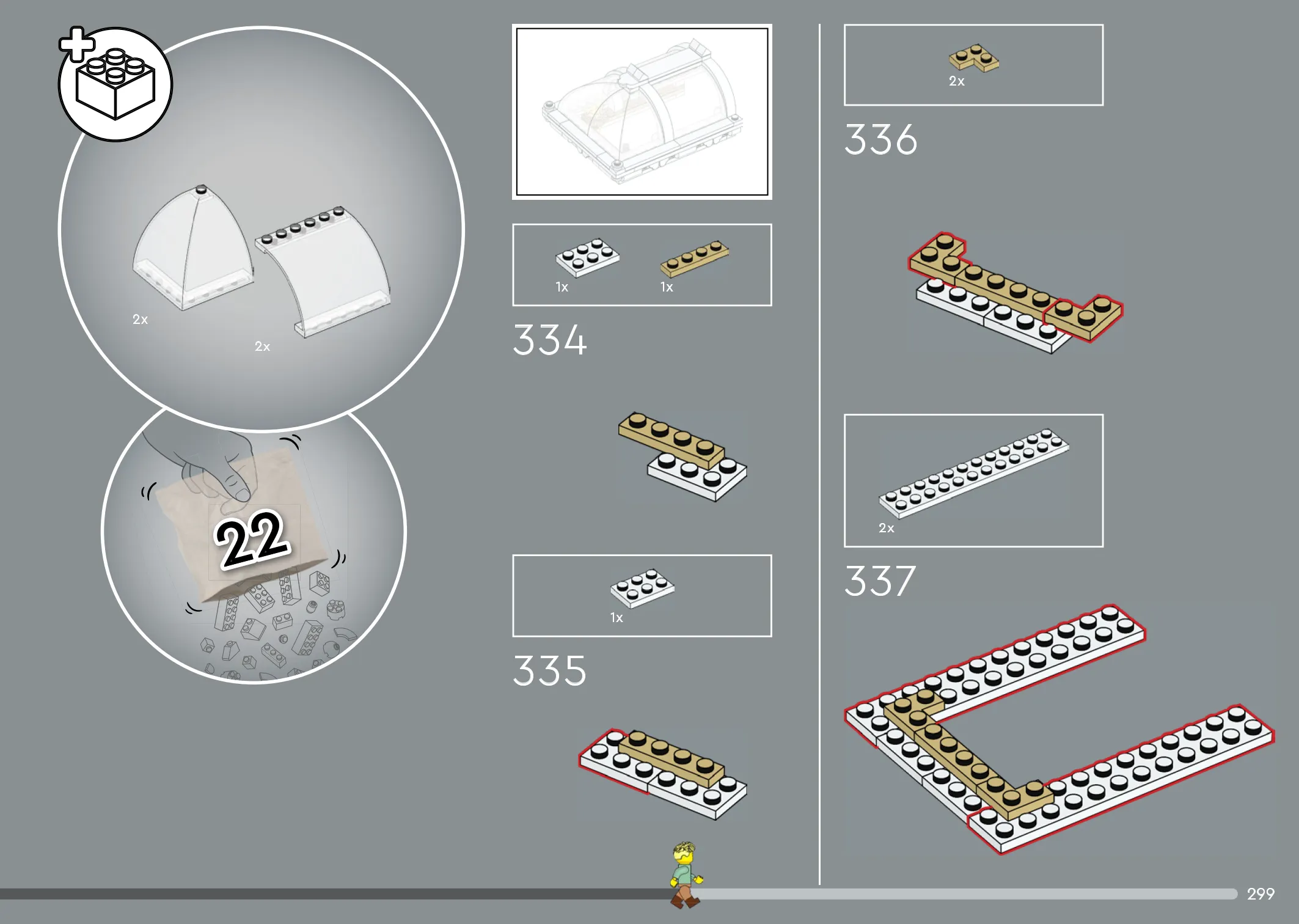 2x

2x

22

1x

1x

334

1x

335

2x

336

2x

337

299