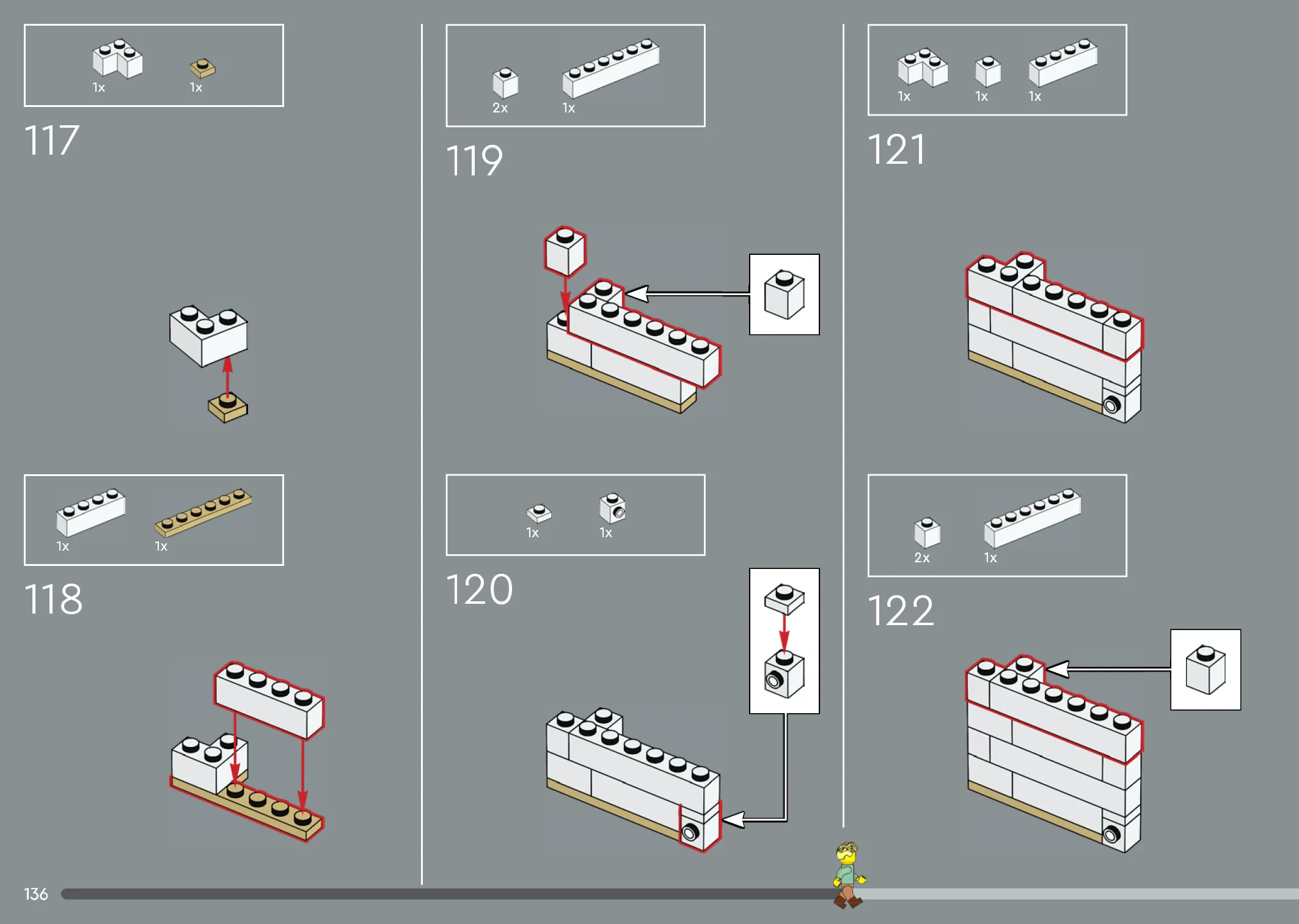 1x 1x

117

1x 1x

118

2x 1x

119

1x 1x

120

1x 1x 1x

121

2x 1x

122

136