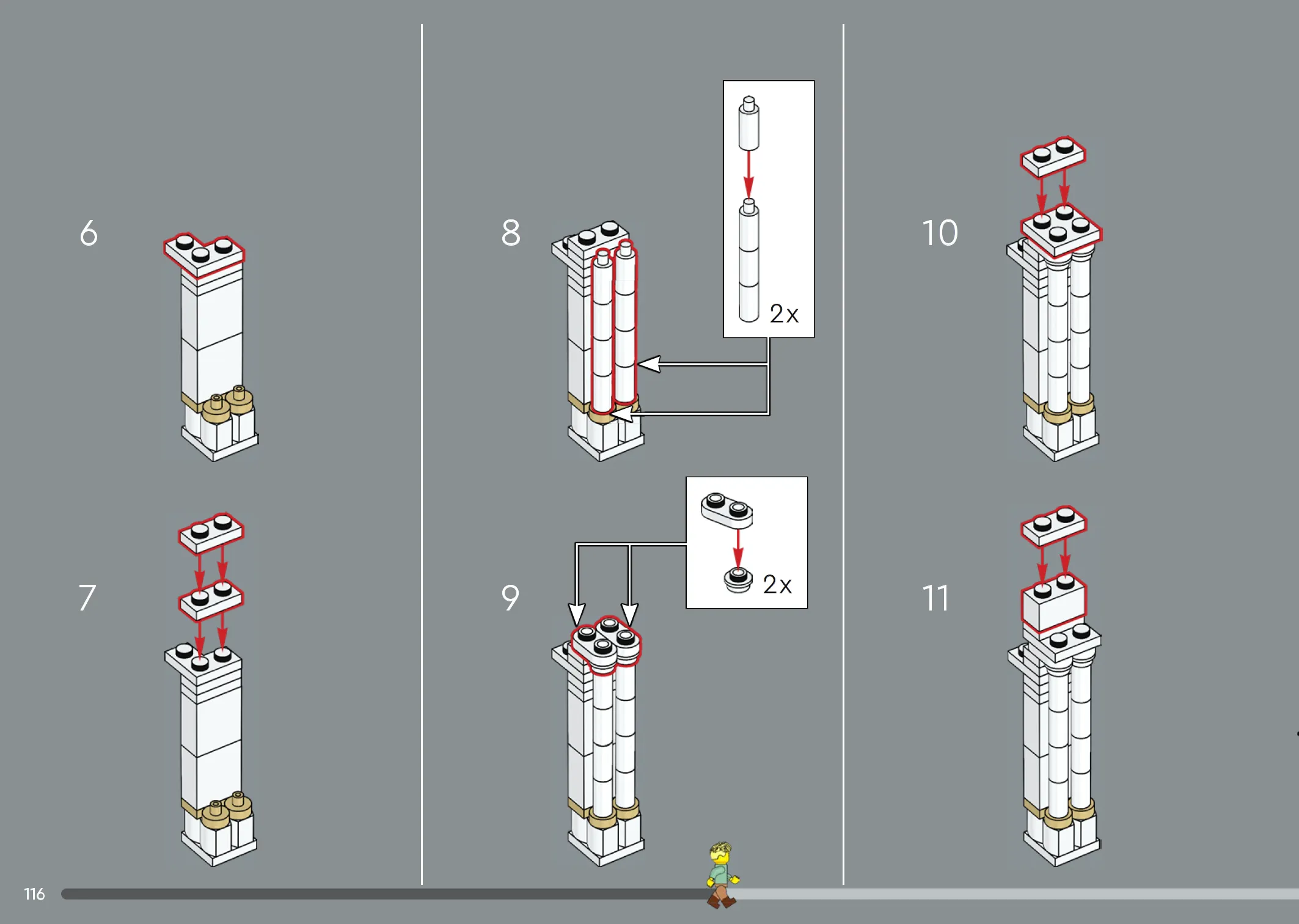 6

7

8

2x

9

2x

10

11

116