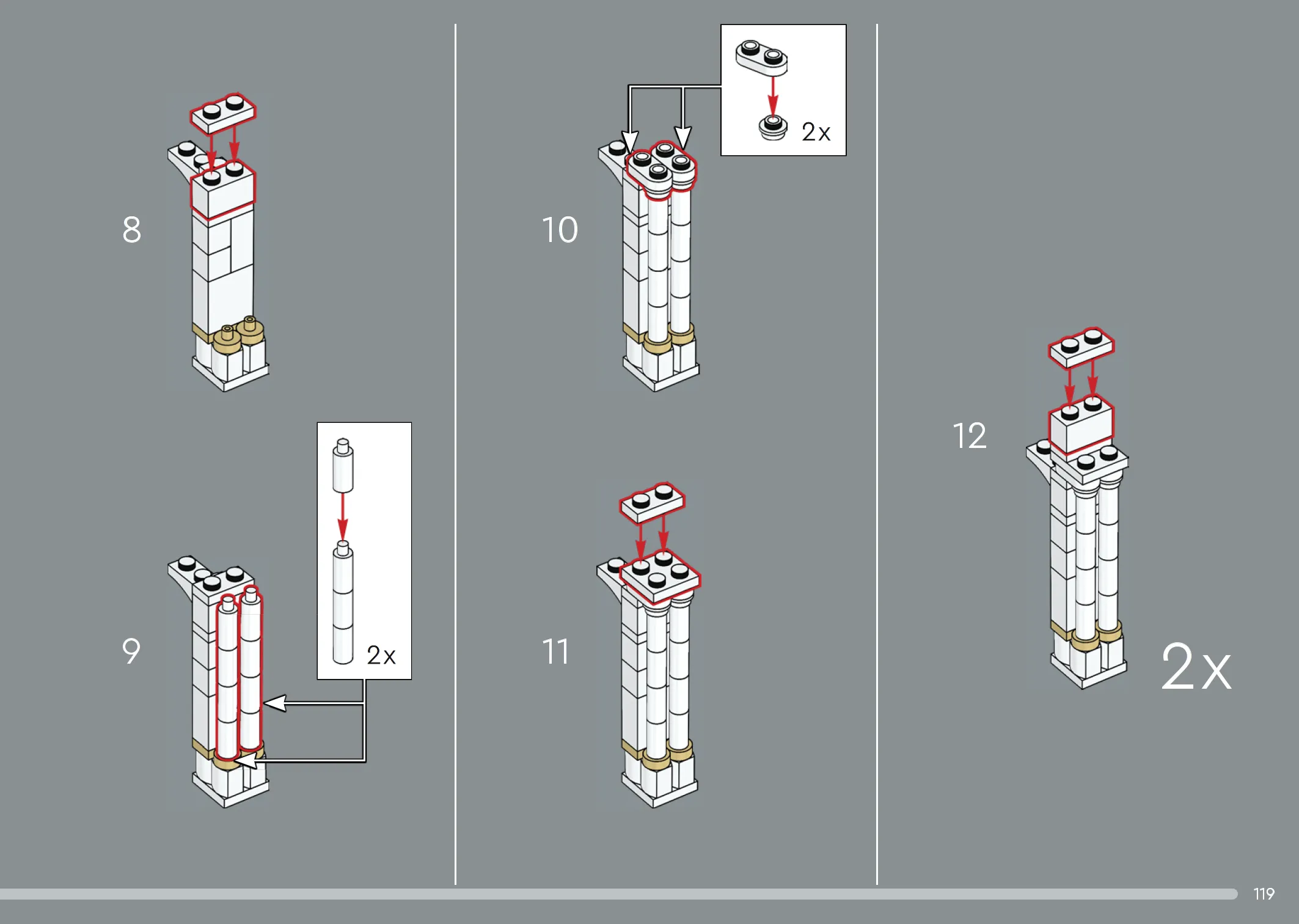 8

9

2x

10

2x

11

12

2x

119