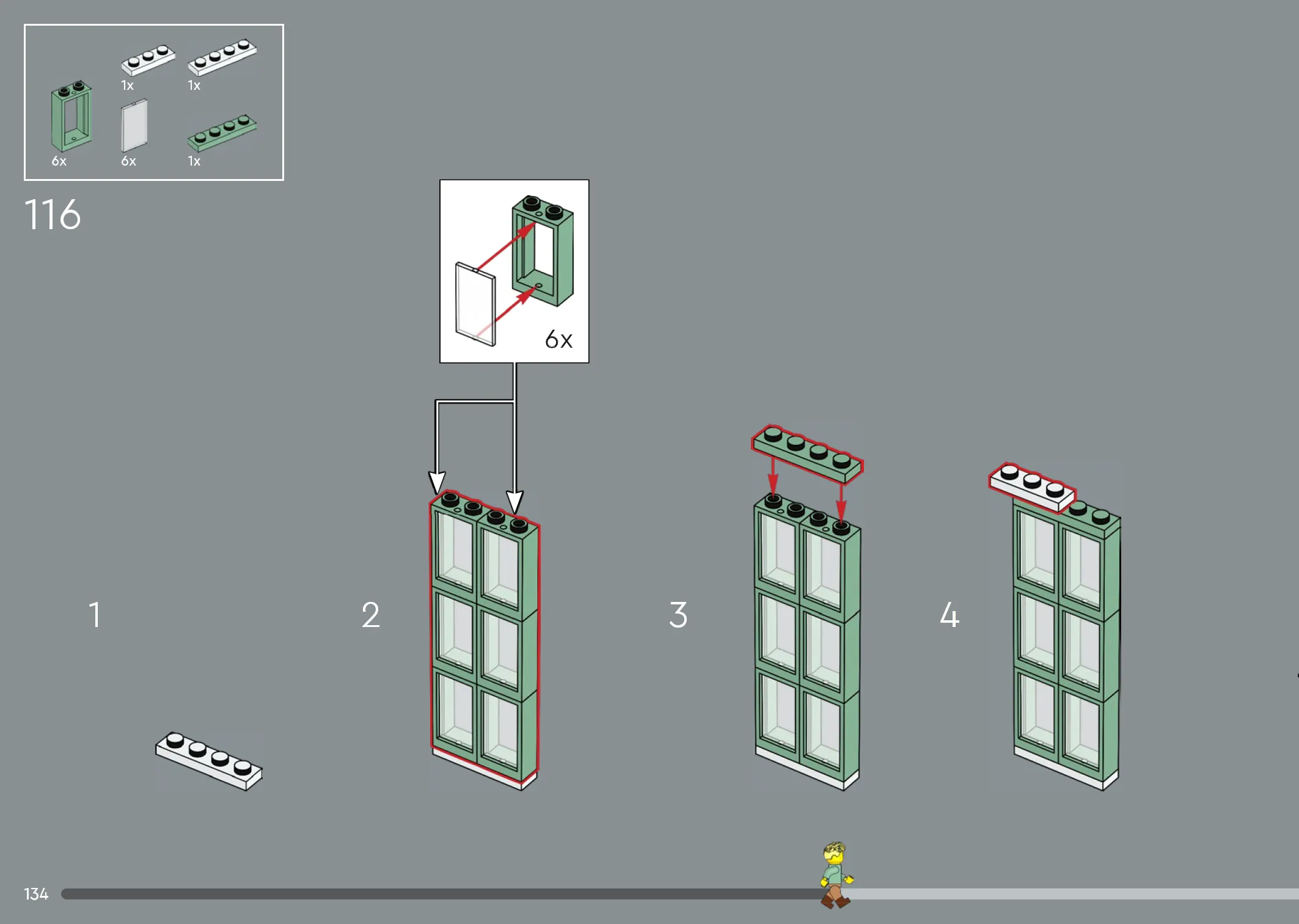 1x 1x
6x 6x 1x

116

6x

1

2

3

4

134