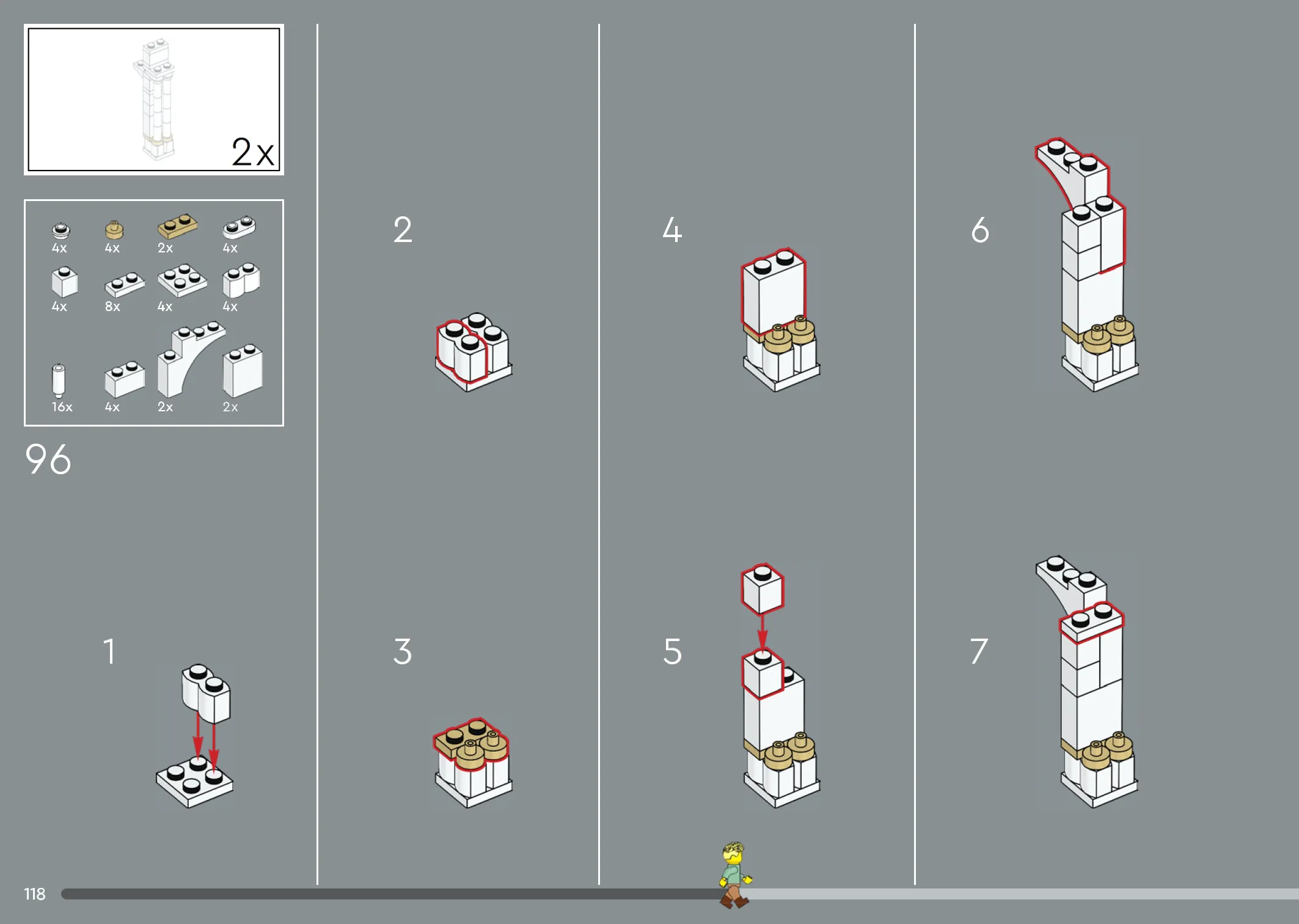 2x

4x 4x 2x 4x
4x 8x 4x 4x
16x 4x 2x 2x

96

1

2

3

4

5

6

7

118