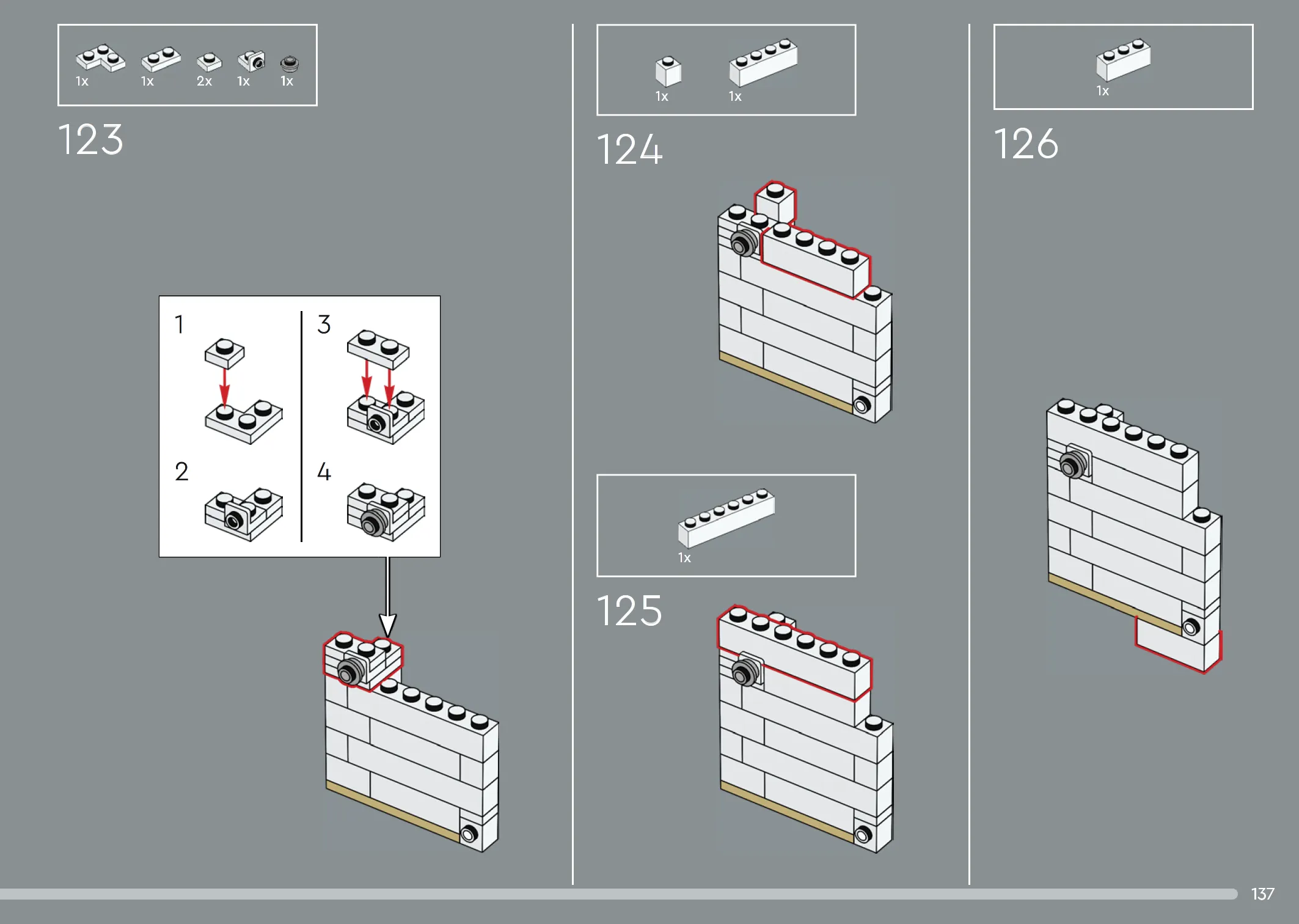 1x 1x 2x 1x 1x

123

1

2

3

4

1x 1x

124

1x

125

1x

126

137