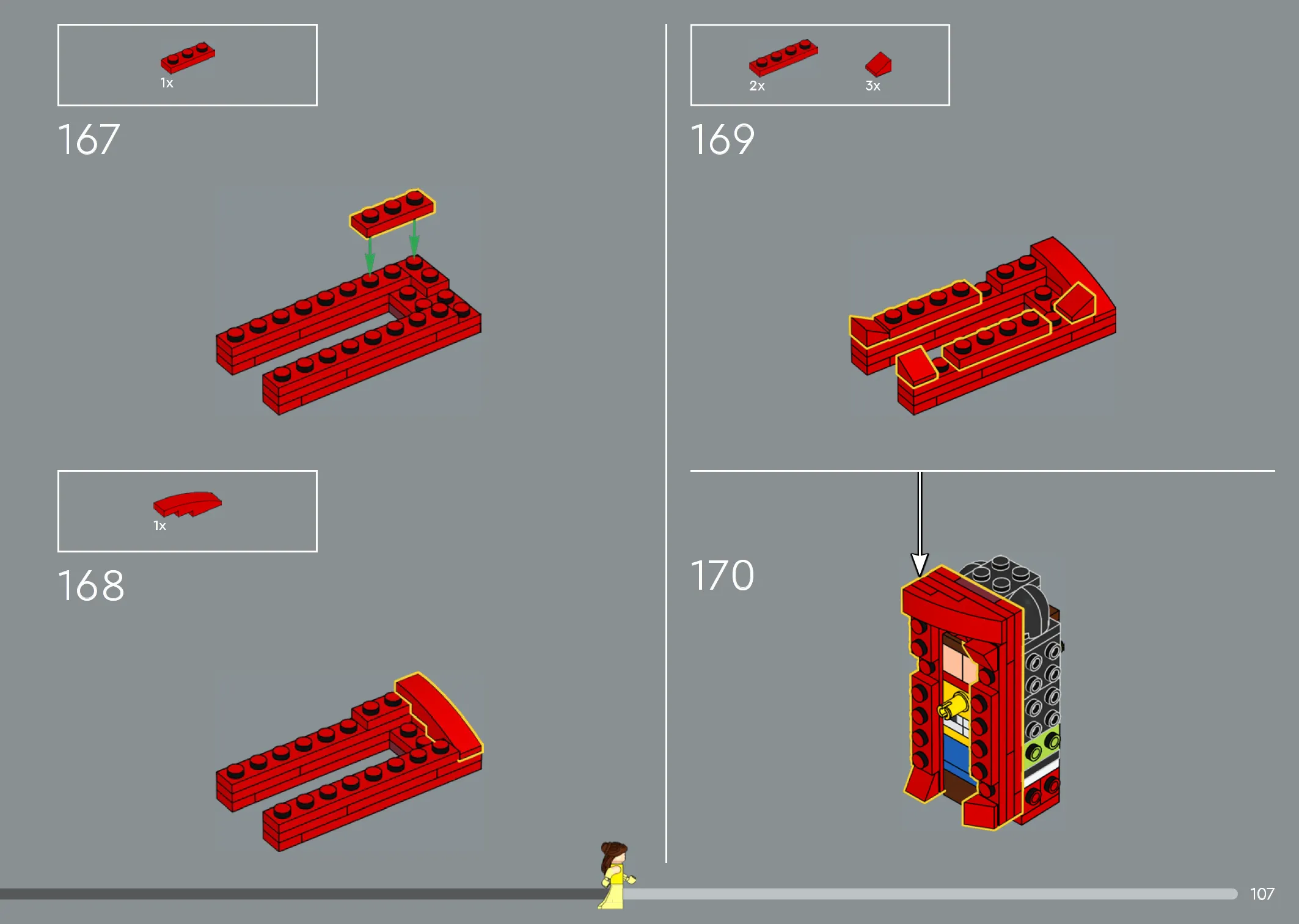 1x

167

1x

168

2x 3x

169

170

107