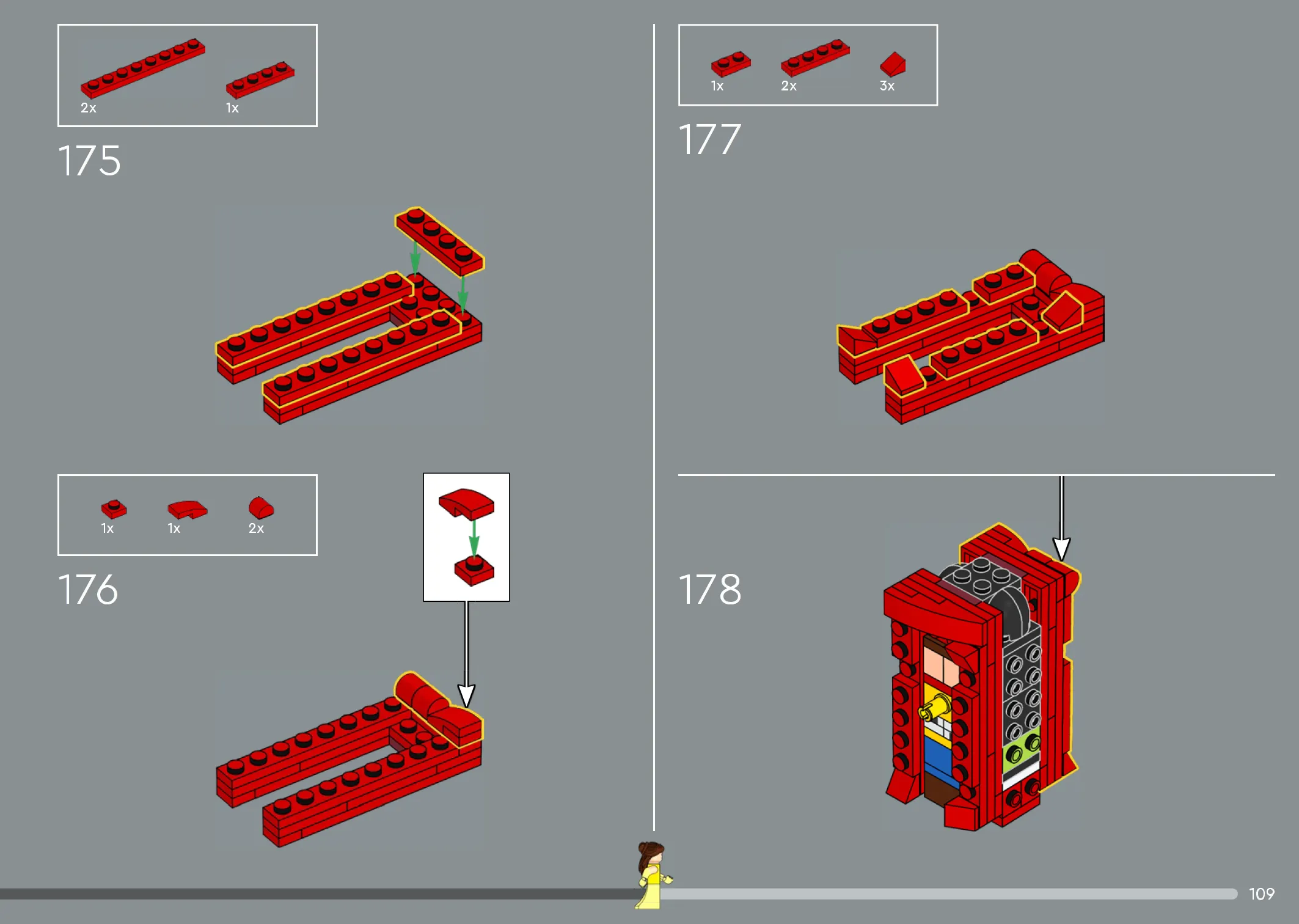 2x
1x

175

1x
1x
2x

176

1x
2x
3x

177

178

109