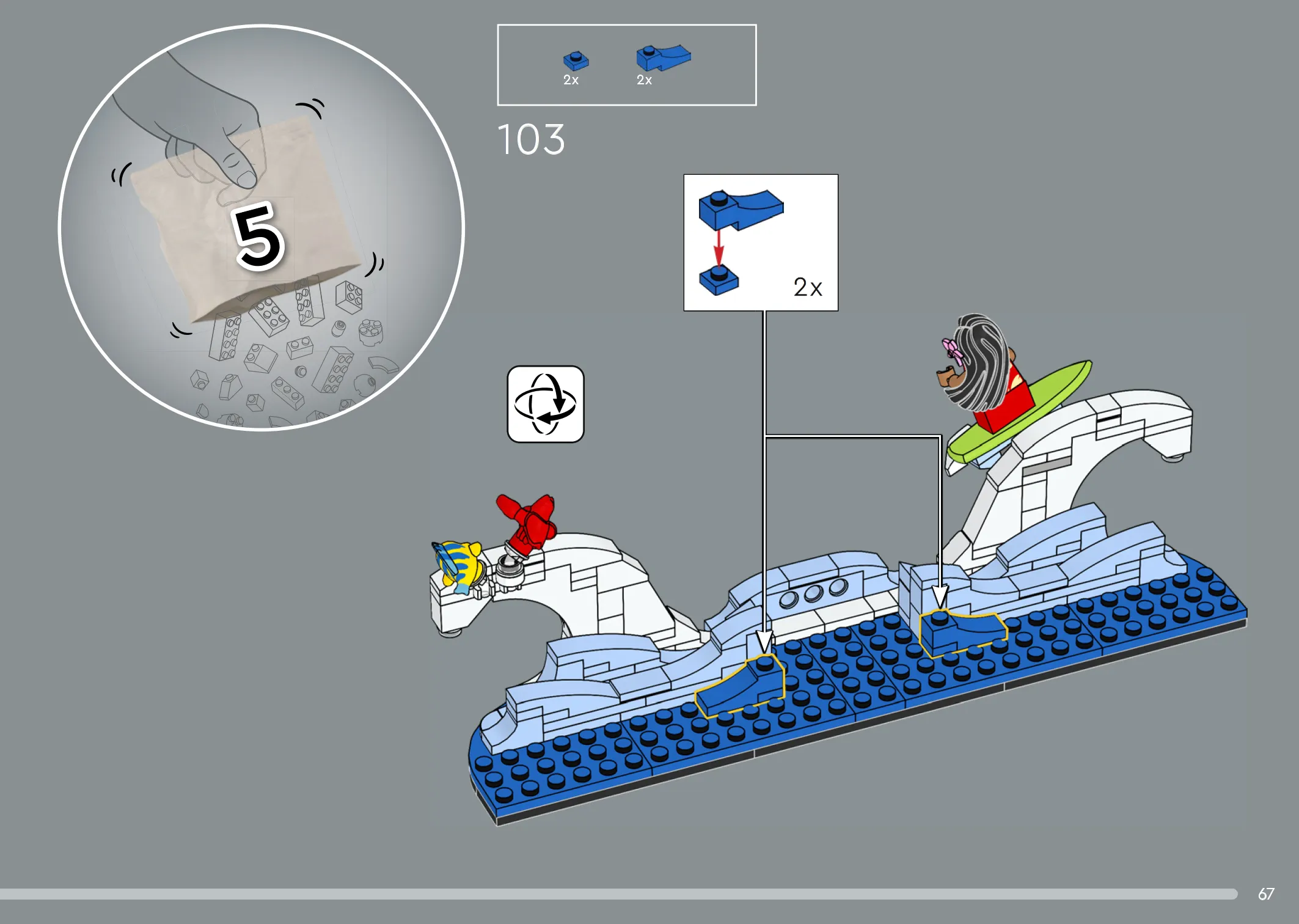 5

2x 2x

103

2x

67