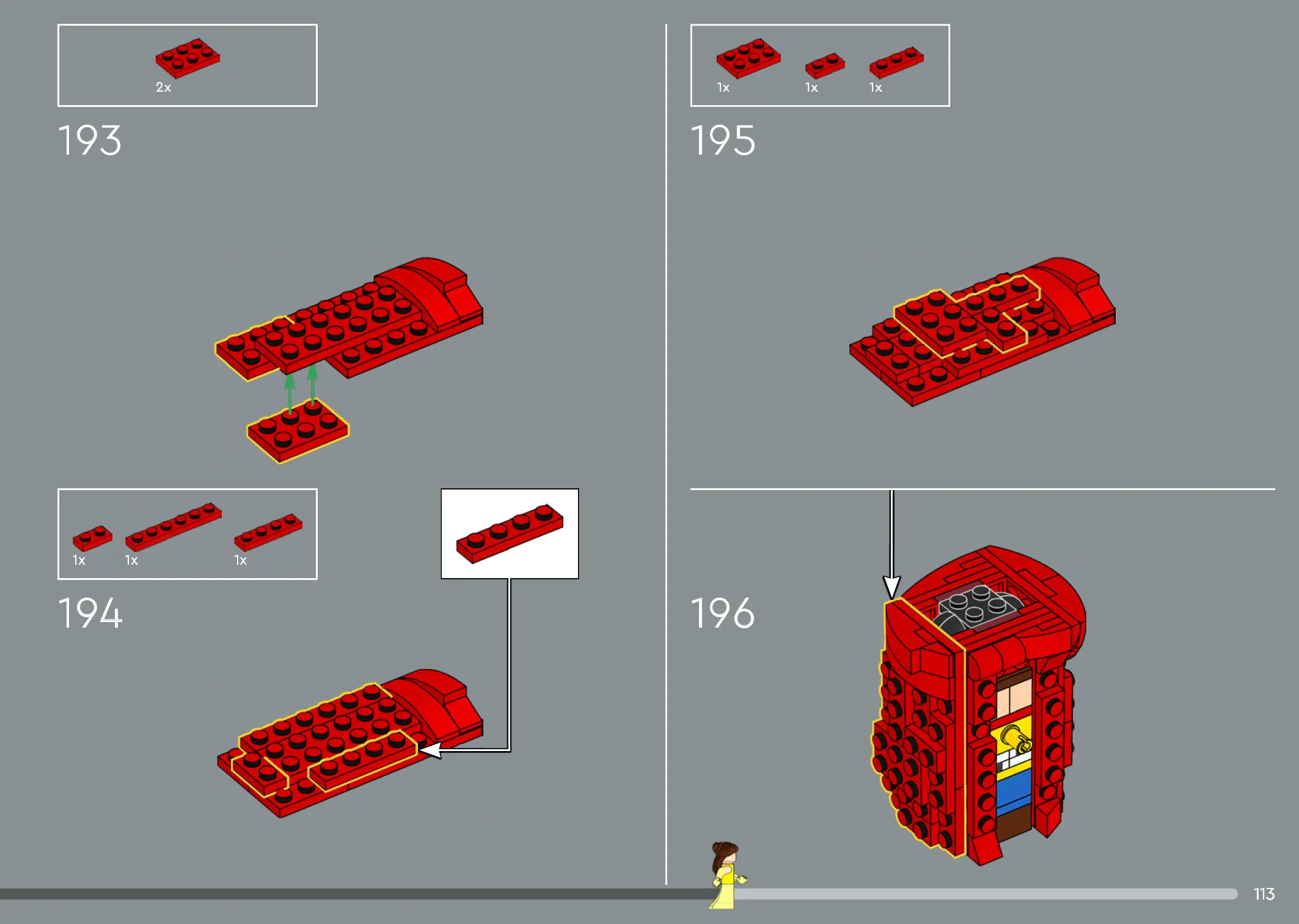 2x

193

1x 1x 1x

194

1x 1x 1x

195

196

113