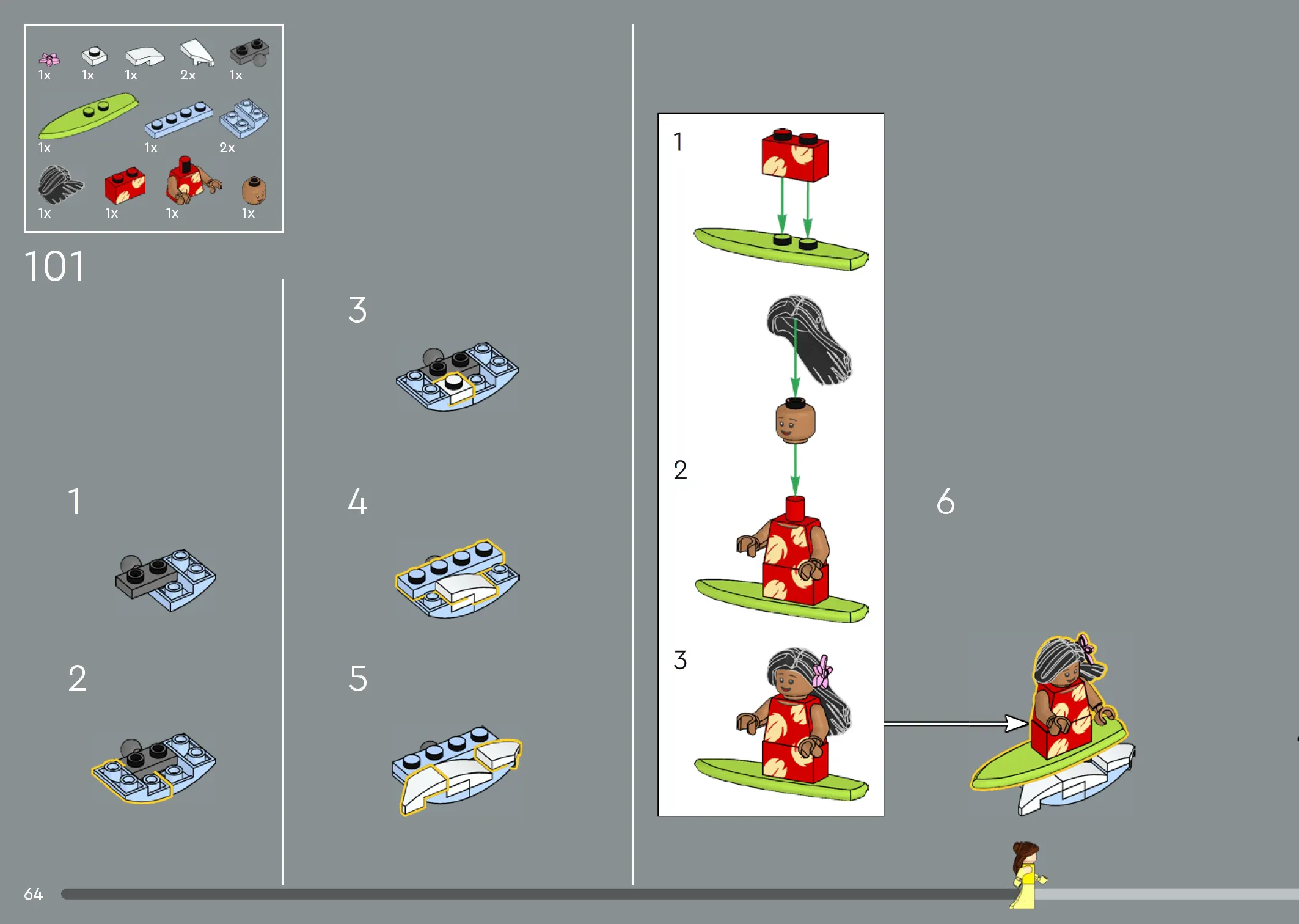 1x 1x 1x 2x 1x

1x 1x 2x

1x 1x 1x 1x

101

1

2

3

4

5

1

2

3

6

64