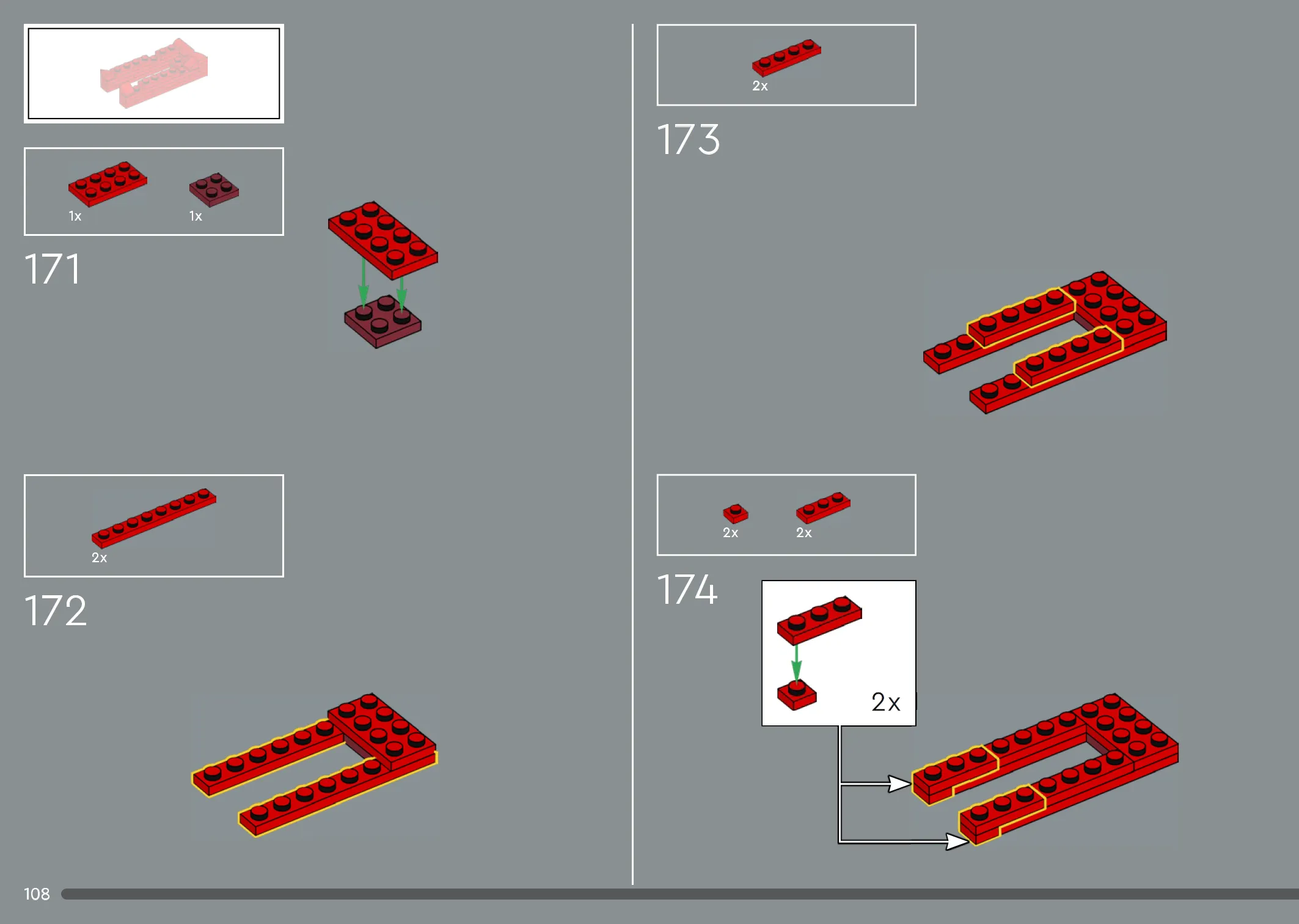 1x

1x

171

2x

172

2x

173

2x

2x

174

2x

108