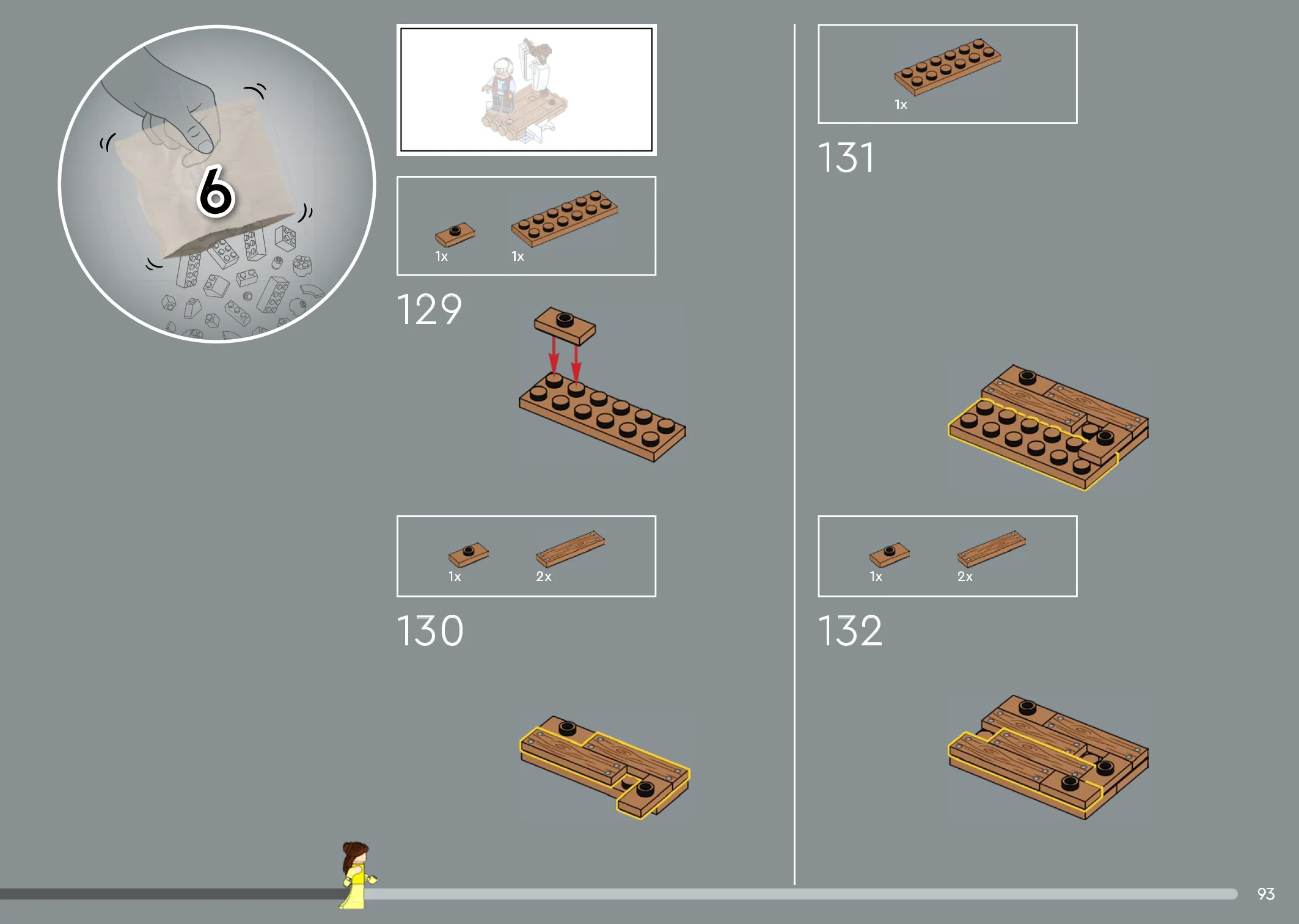 6

1x 1x

129

1x 2x

130

1x

131

1x 2x

132

93