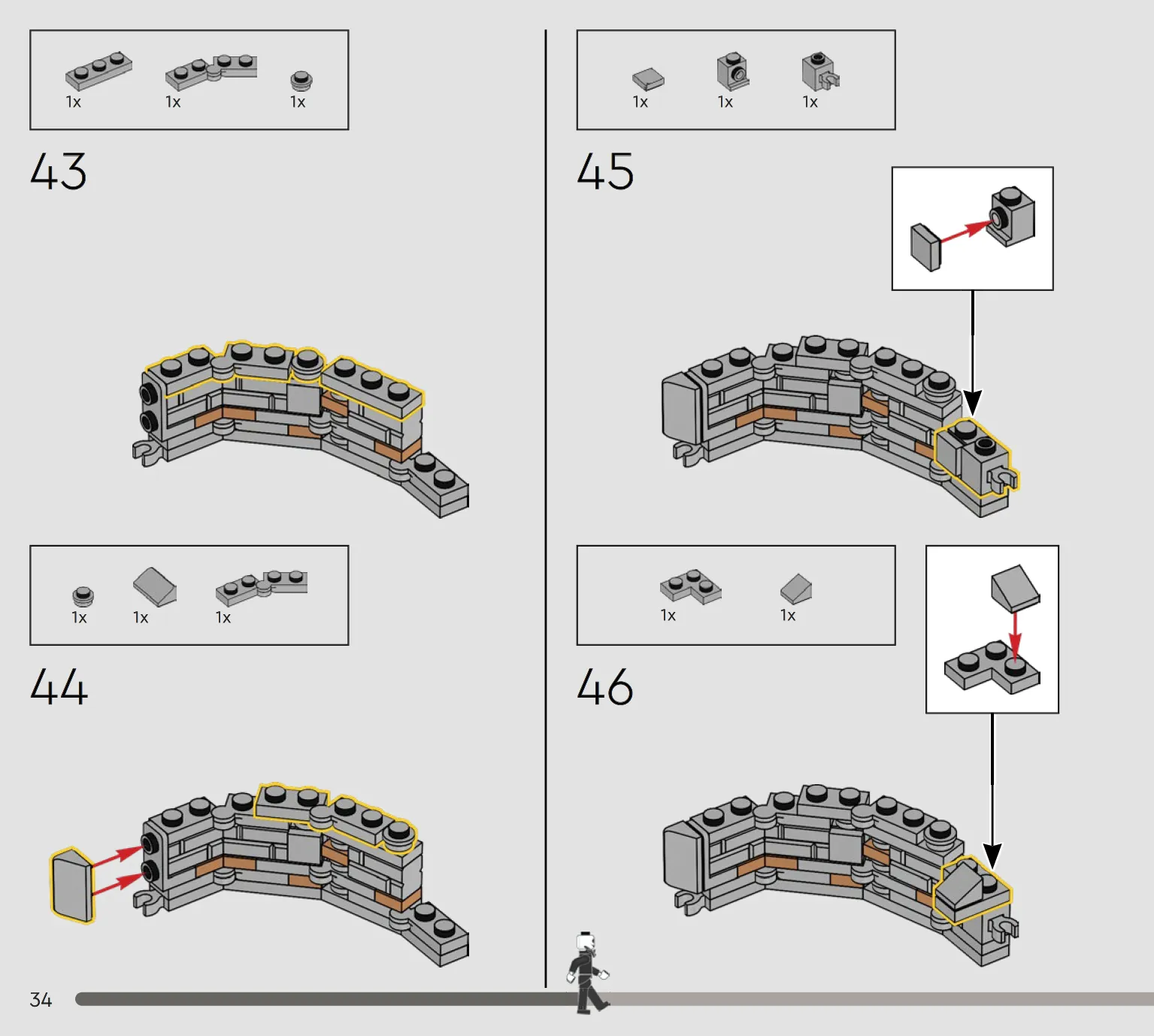 1x 1x 1x

43

1x 1x 1x

44

1x 1x 1x

45

1x 1x

46

34