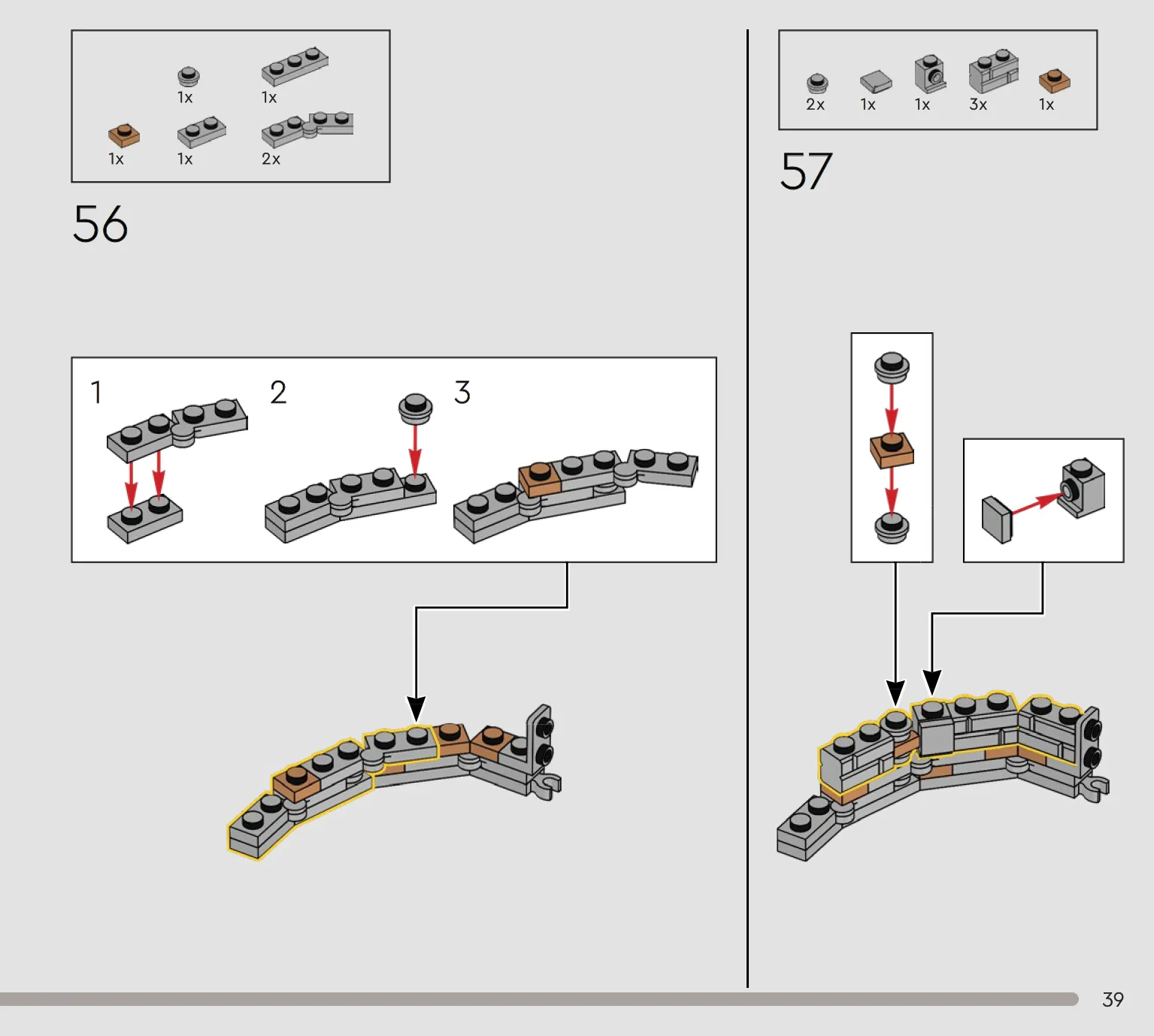 1x 1x
1x 1x 2x

56

1 2 3

2x 1x 1x 3x 1x

57

39